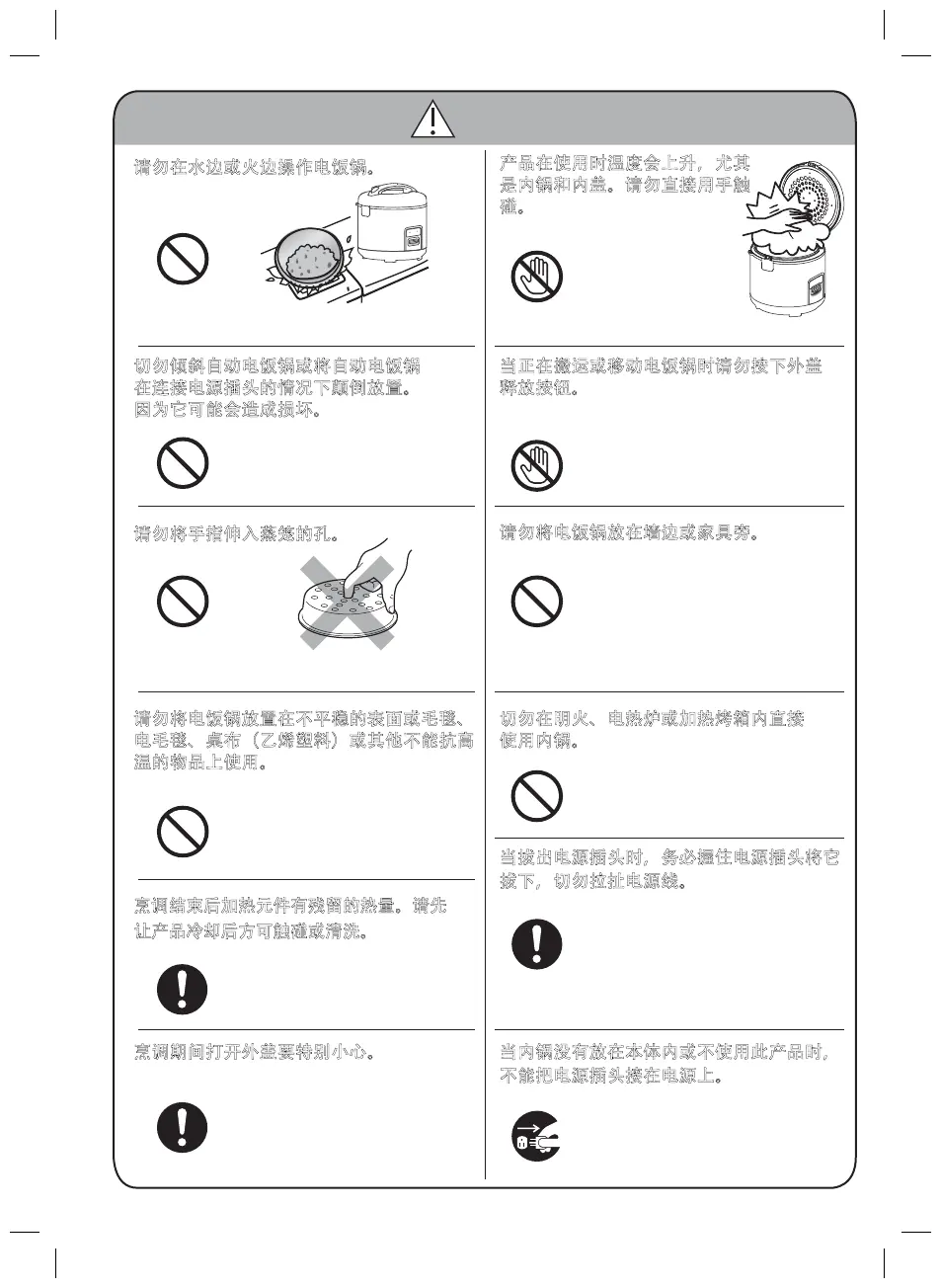 请勿在水边或火边操作电饭锅。

切勿倾斜自动电饭锅或将自动电饭锅在连接电源插头的情况下颠倒放置。因为它可能会造成损坏。

请勿将手指伸入蒸笼的孔。

请勿将电饭锅放置在不平稳的表面或毛毯、电毛毯、桌布（乙烯塑料）或其他不能抗高温的物品上使用。

烹调结束后加热元件有残留的热量。请先让产品冷却后方可触碰或清洗。

烹调期间打开外盖要特别小心。

产品在使用时温度会上升，尤其是内锅和内盖。请勿直接用手触碰。

当正在搬运或移动电饭锅时请勿按下外盖释放按钮。

请勿将电饭锅放在墙边或家具旁。

切勿在明火、电热炉或加热烤箱内直接使用内锅。

当拔出电源插头时，务必握住电源插头将它拔下，切勿拉扯电源线。

当内锅没有放在本体内或不使用此产品时，不能把电源插头接在电源上。