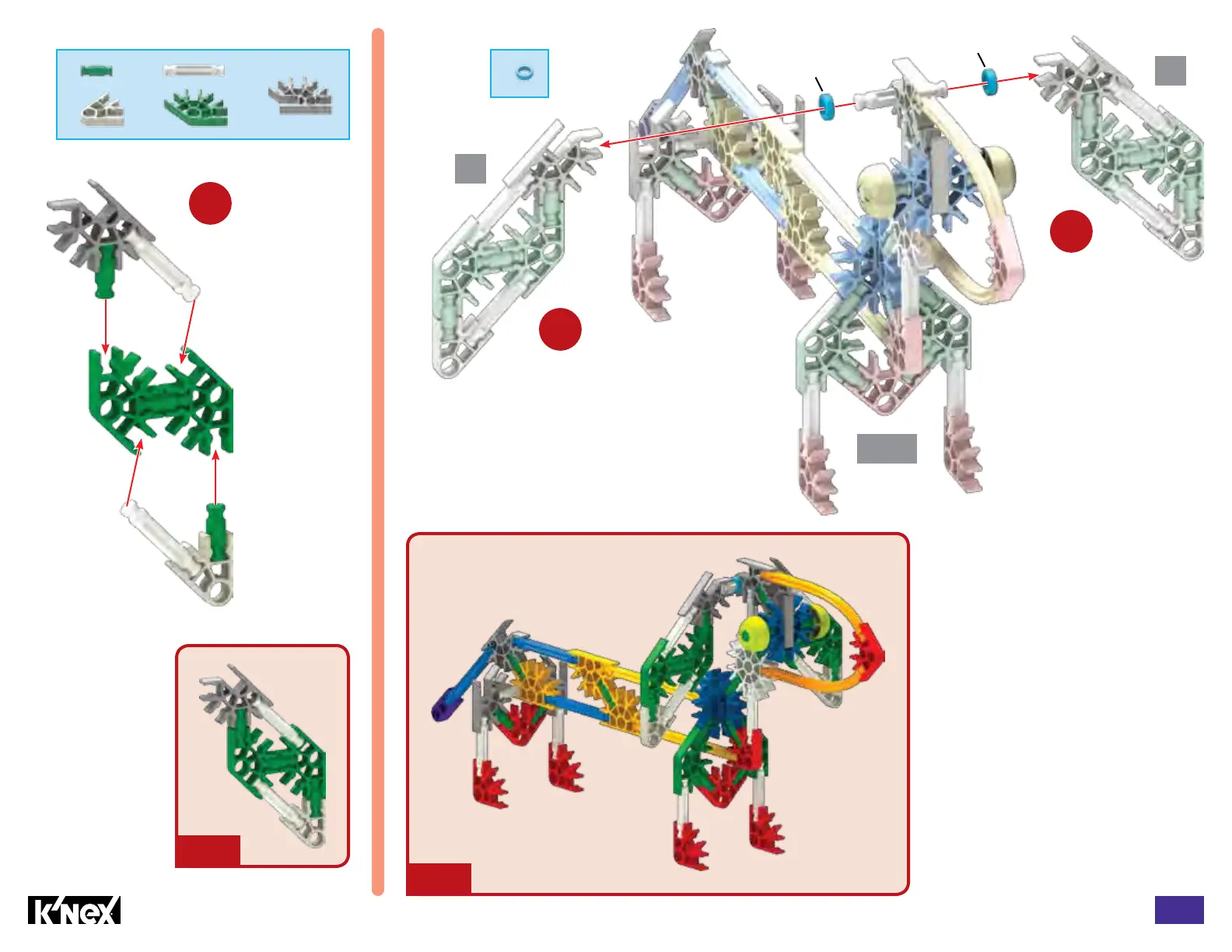 K'NEX