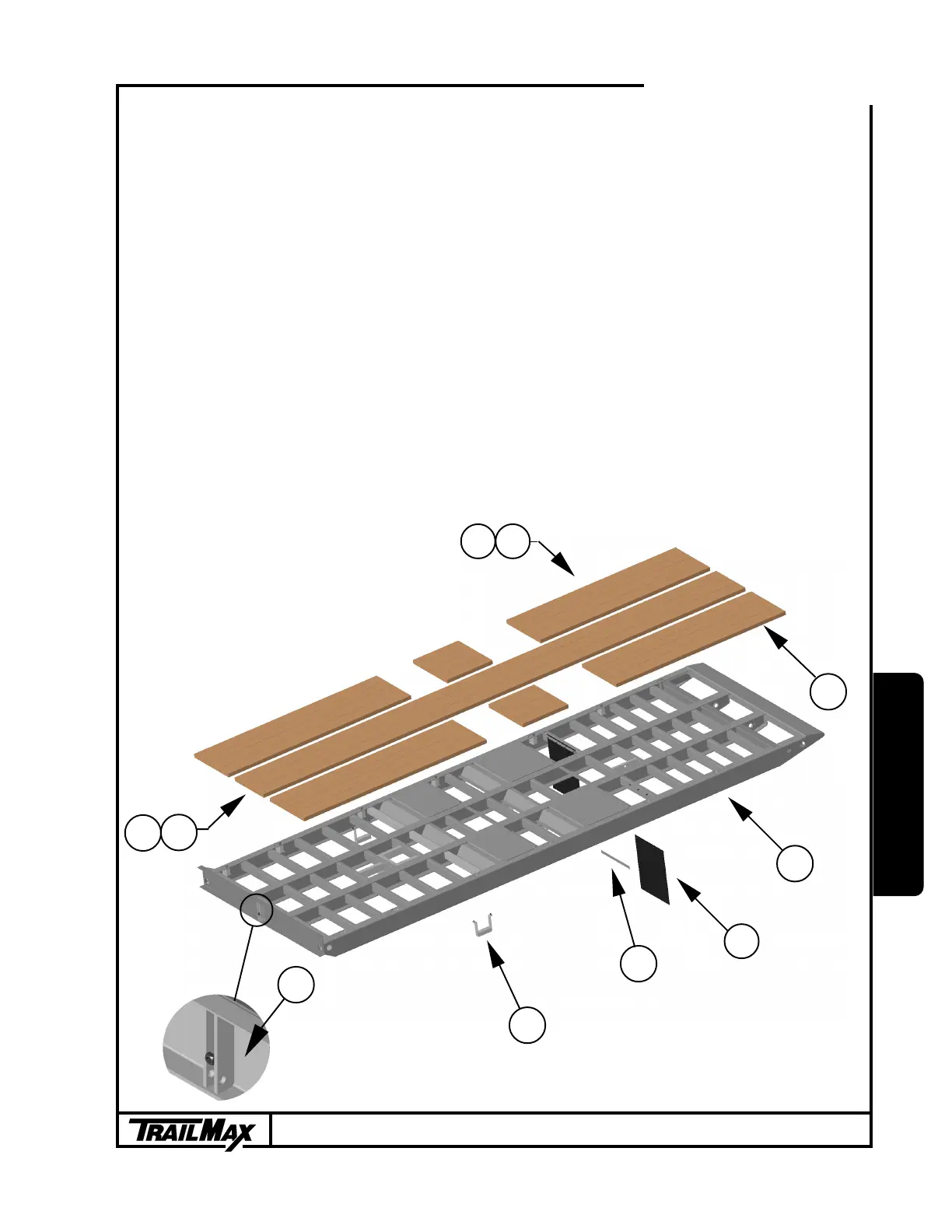 TRAILMAX