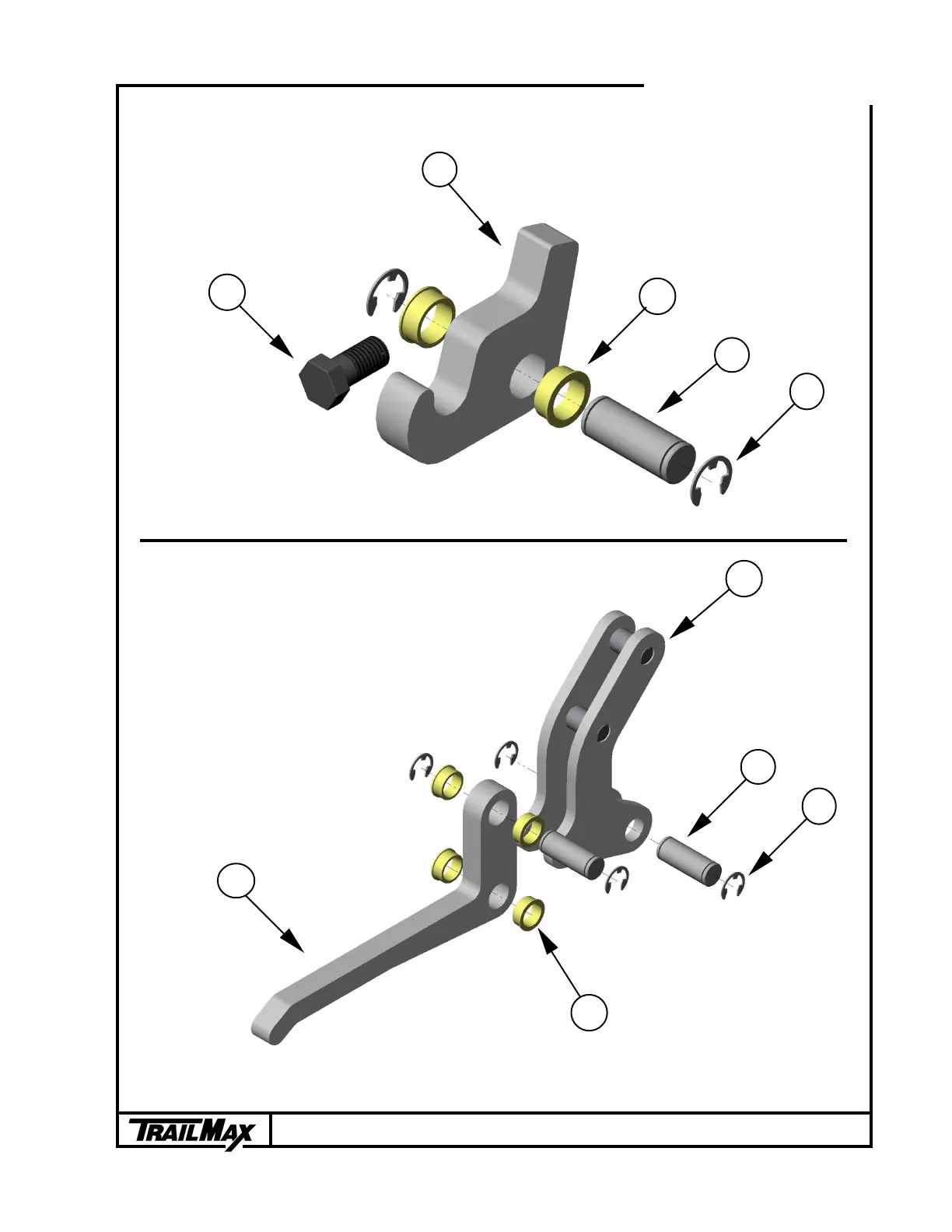 TRAILMAX