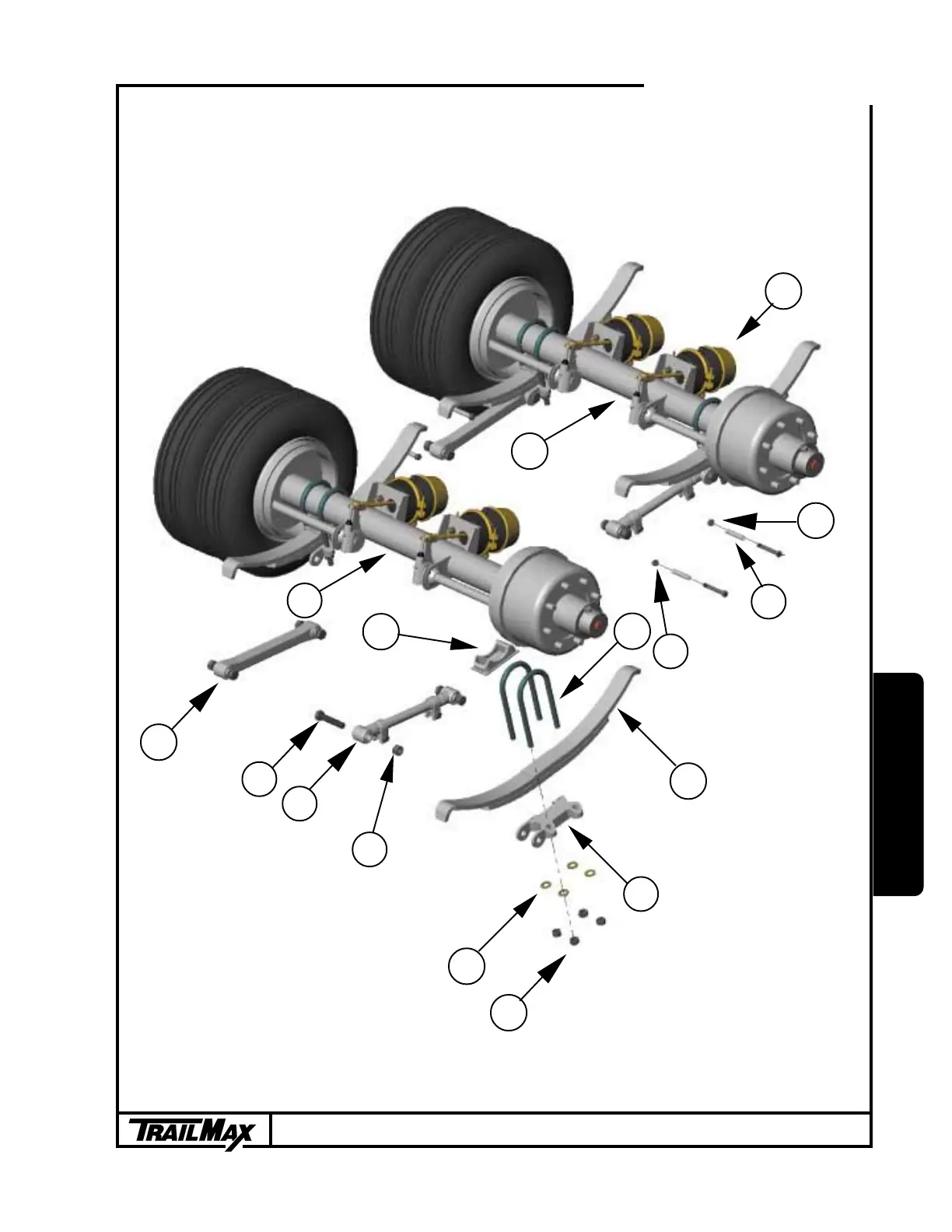 TRAILMAX