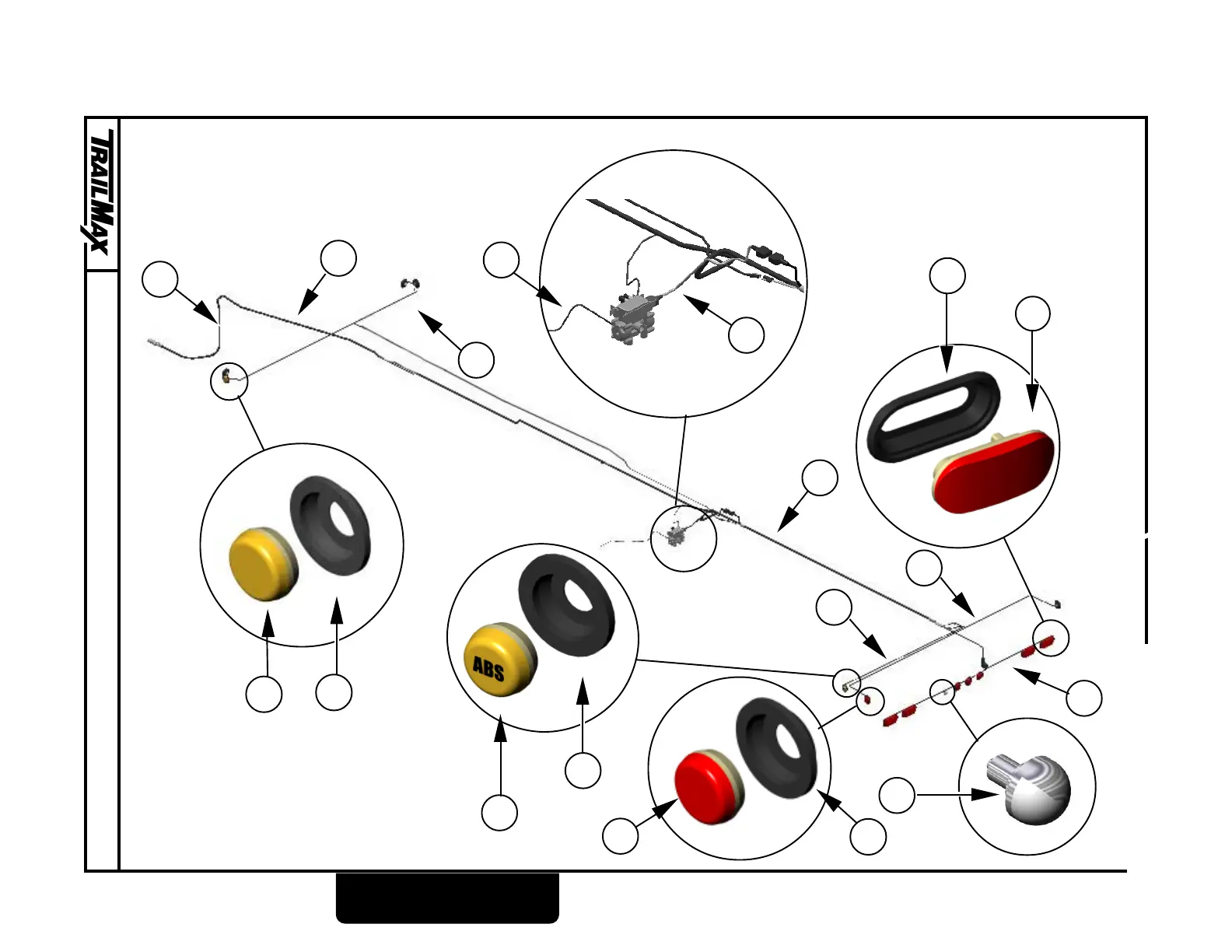 TRAILMAX

ABS