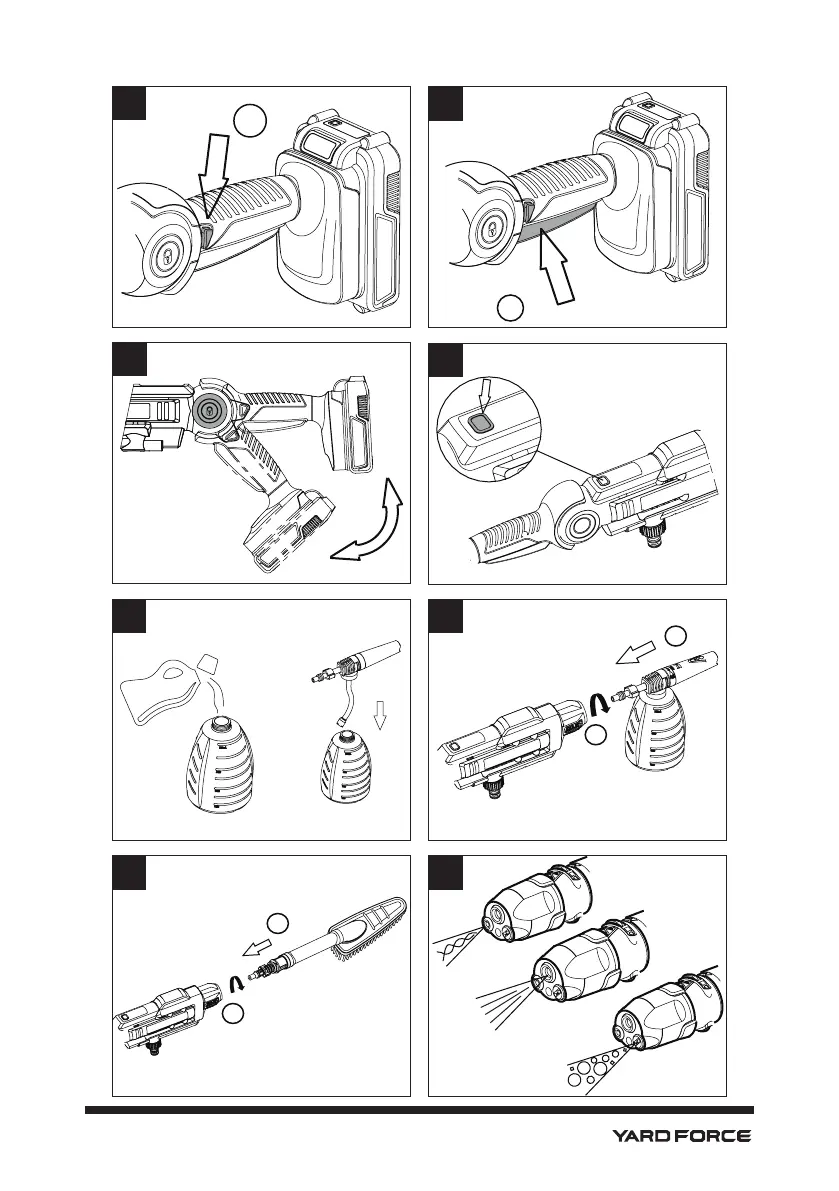 YARD FORCE