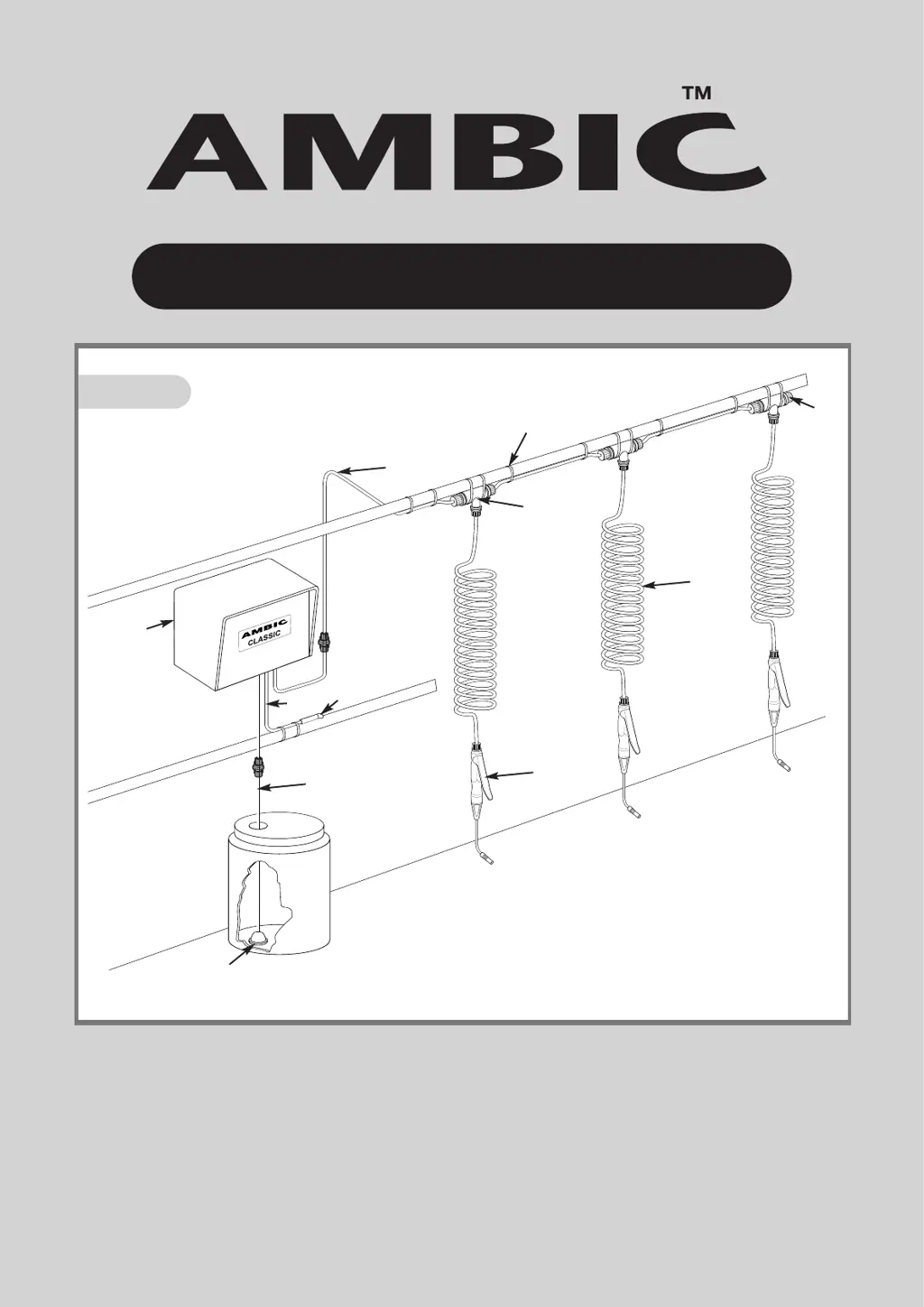 AMBIC™

AMBIC
CLASSIC