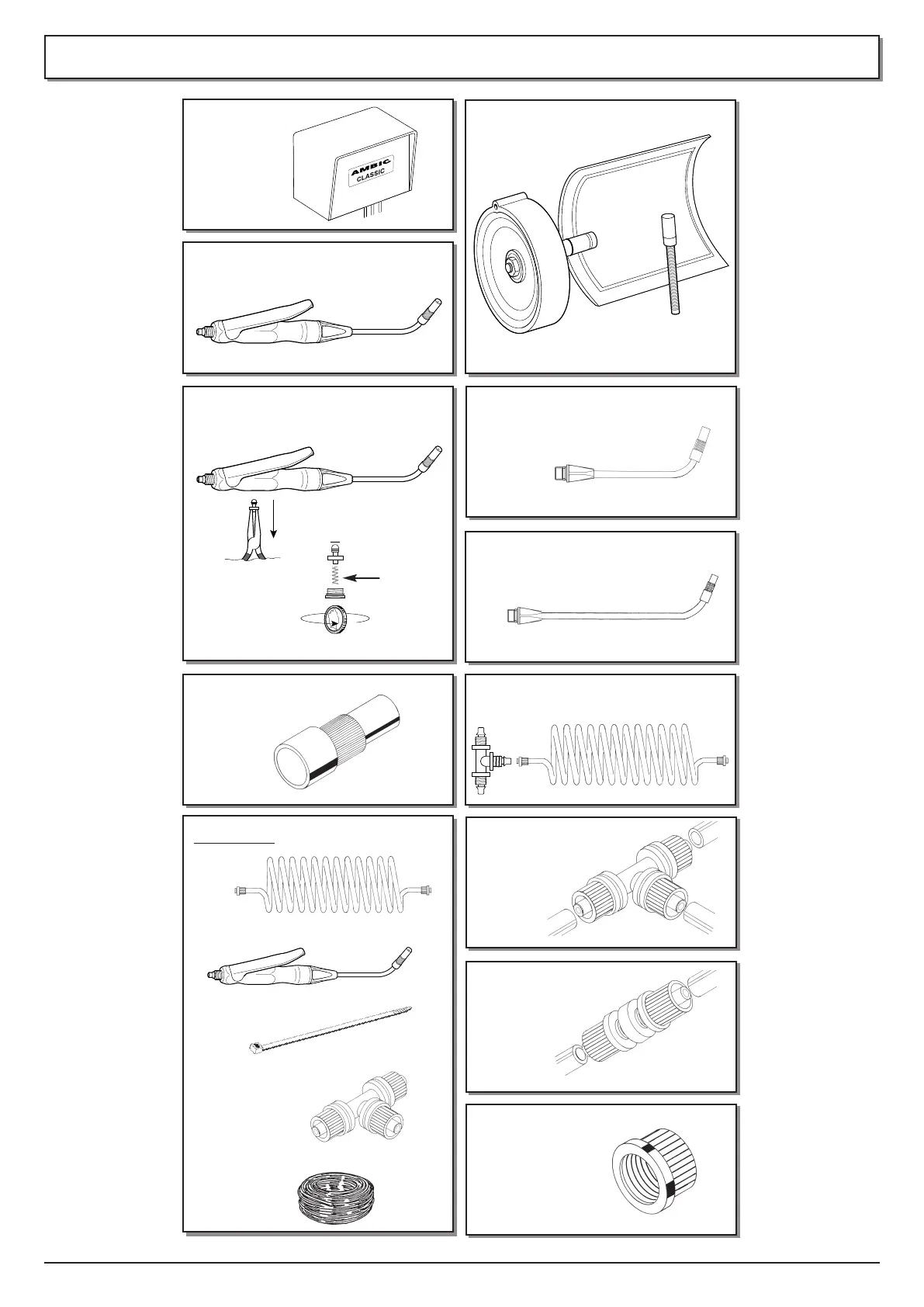 AMBIC
CLASSIC