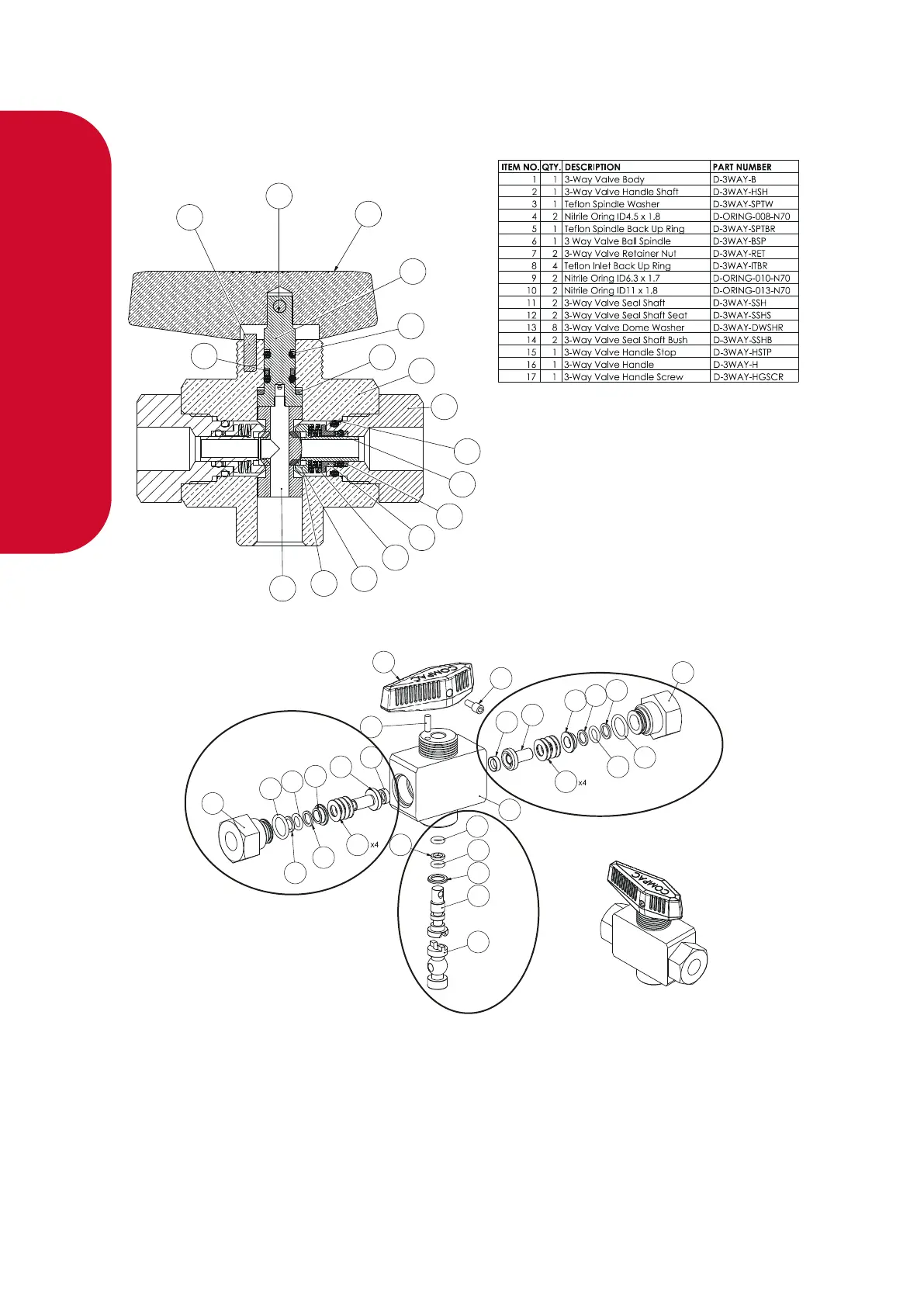 | ITEM NO. | QTY. | DESCRIPTION | PART NUMBER |
|---|---|---|---|
| 1 | 1 | 3-Way Valve Body | D-3WAY-B |
| 2 | 1 | 3-Way Valve Handle Shaft | D-3WAY-HSH |
| 3 | 1 | Teflon Spindle Washer | D-3WAY-SPTW |
| 4 | 2 | Nitrile Oring ID4.5 x 1.8 | D-ORING-008-N70 |
| 5 | 1 | Teflon Spindle Back Up Ring | D-3WAY-SPTBR |
| 6 | 1 | 3 Way Valve Ball Spindle | D-3WAY-BSP |
| 7 | 2 | 3-Way Valve Retainer Nut | D-3WAY-RET |
| 8 | 4 | Teflon Inlet Back Up Ring | D-3WAY-ITBR |
| 9 | 2 | Nitrile Oring ID6.3 x 1.7 | D-ORING-010-N70 |
| 10 | 2 | Nitrile Oring ID11 x 1.8 | D-ORING-013-N70 |
| 11 | 2 | 3-Way Valve Seal Shaft | D-3WAY-SSH |
| 12 | 2 | 3-Way Valve Seal Shaft Seat | D-3WAY-SSHS |
| 13 | 8 | 3-Way Valve Dome Washer | D-3WAY-DWSHR |
| 14 | 2 | 3-Way Valve Seal Shaft Bush | D-3WAY-SSHB |
| 15 | 1 | 3-Way Valve Handle Stop | D-3WAY-HSTP |
| 16 | 1 | 3-Way Valve Handle | D-3WAY-H |
| 17 | 1 | 3-Way Valve Handle Screw | D-3WAY-HGSCR |

COMPAC

x4

x4

COMPAC