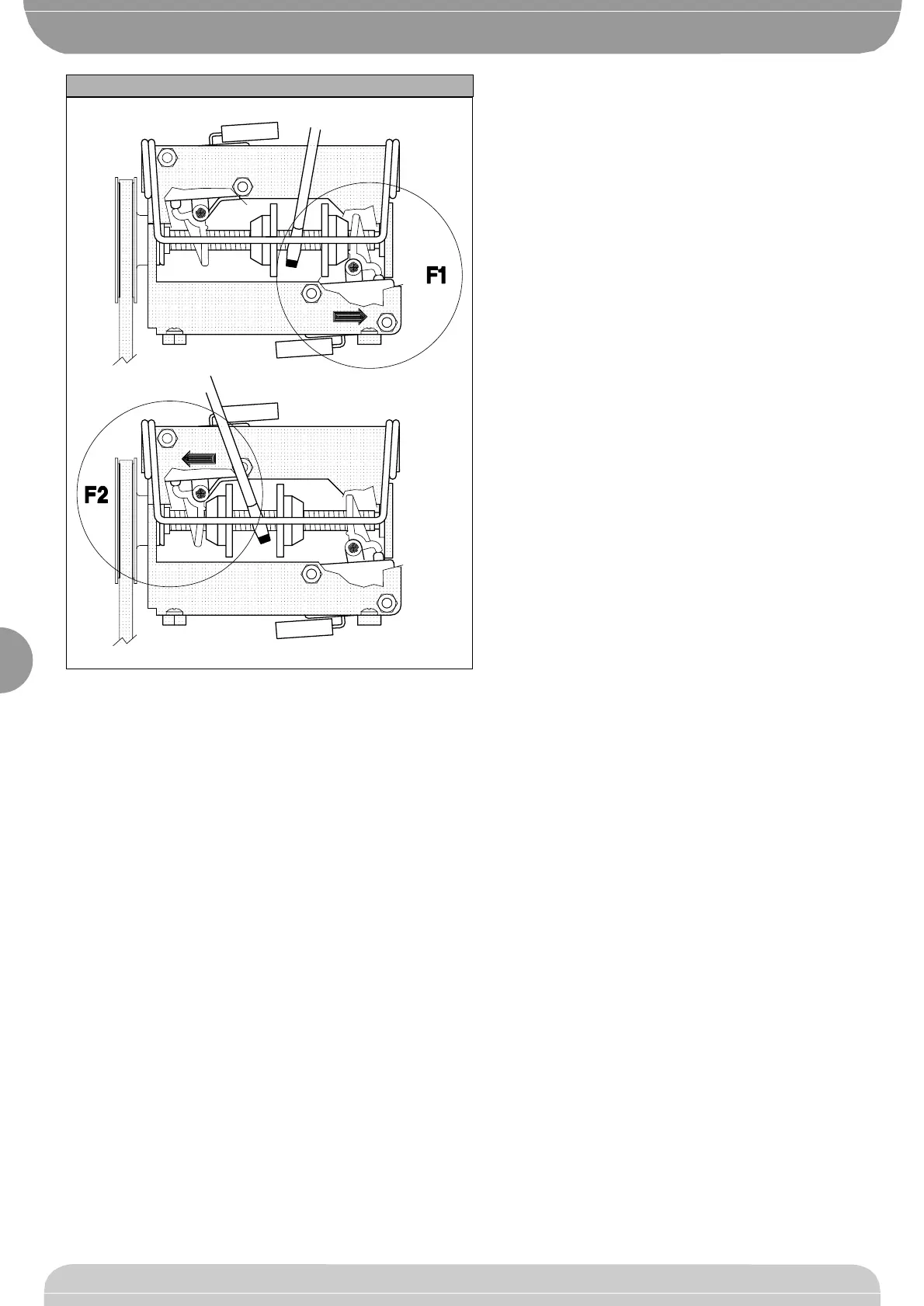 F1

F2