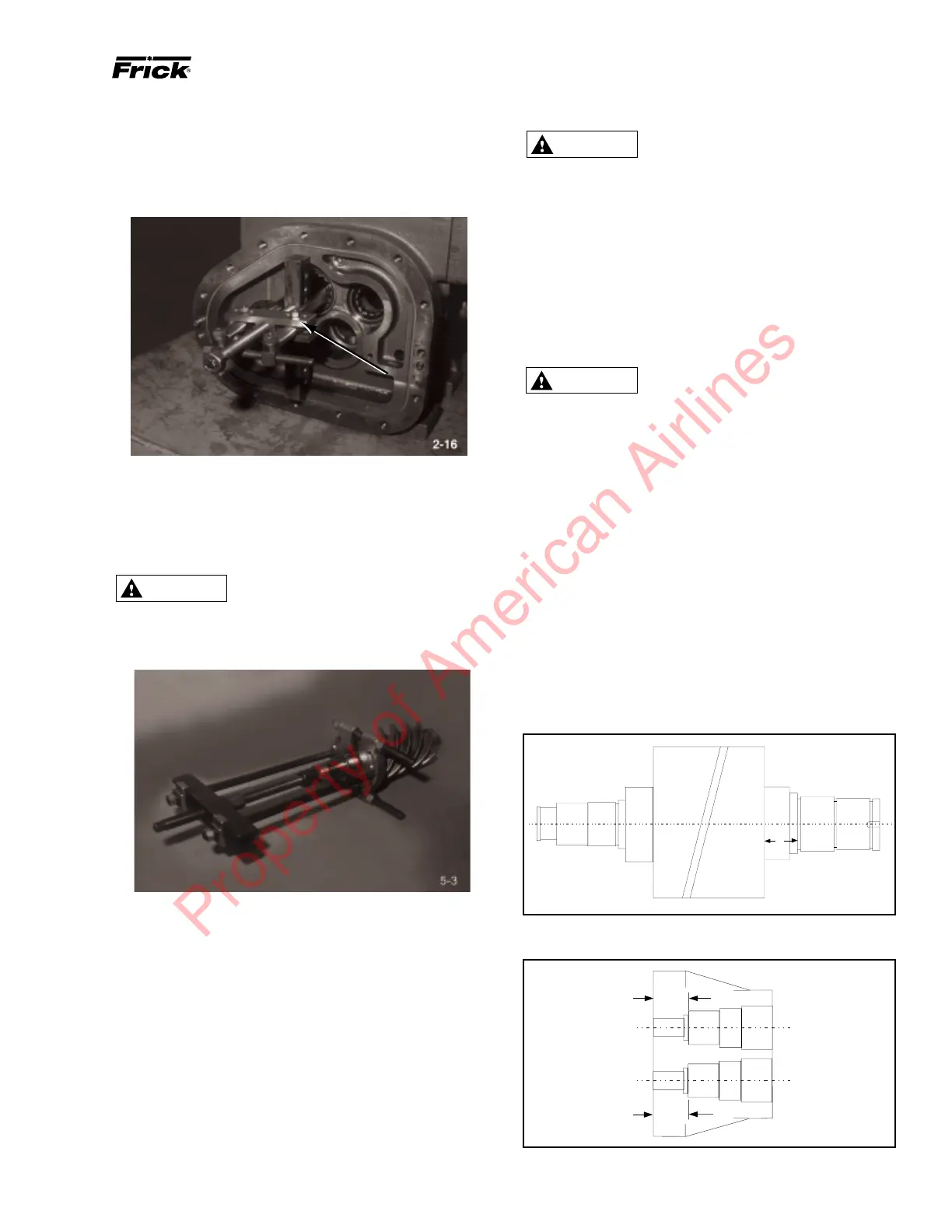 Frick®

2-16

5-3

Property of American Airlines