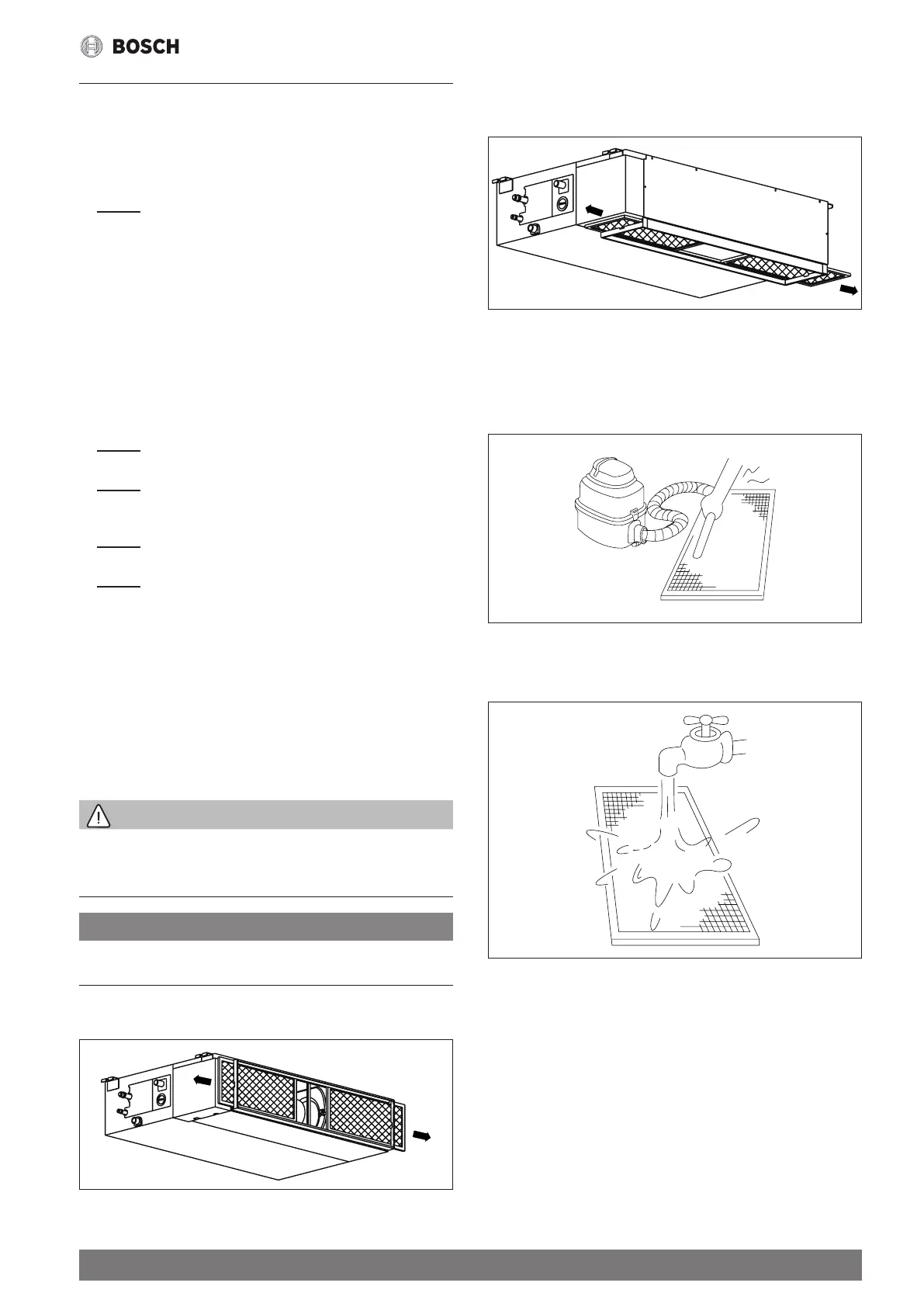 BOSCH