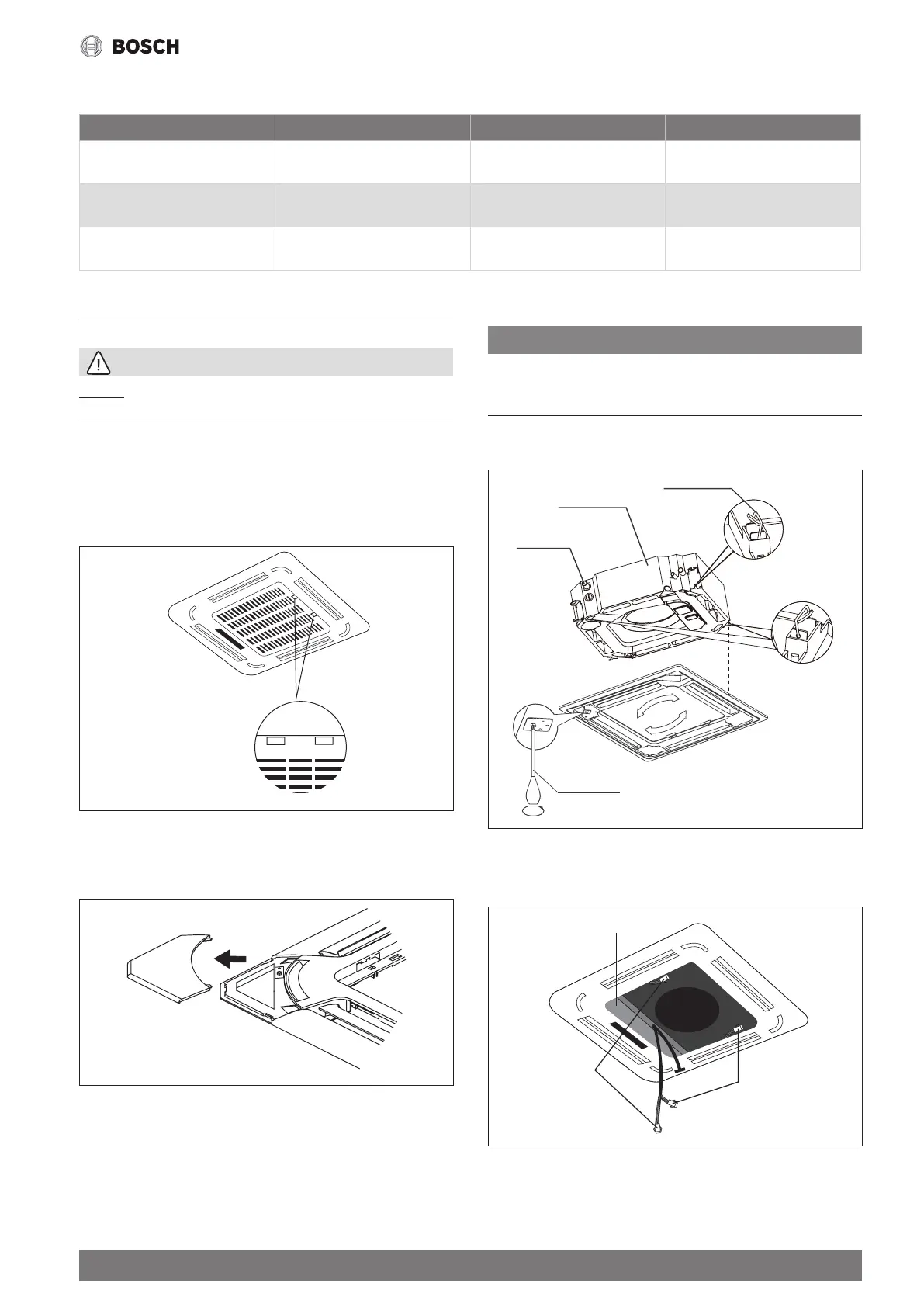 BOSCH