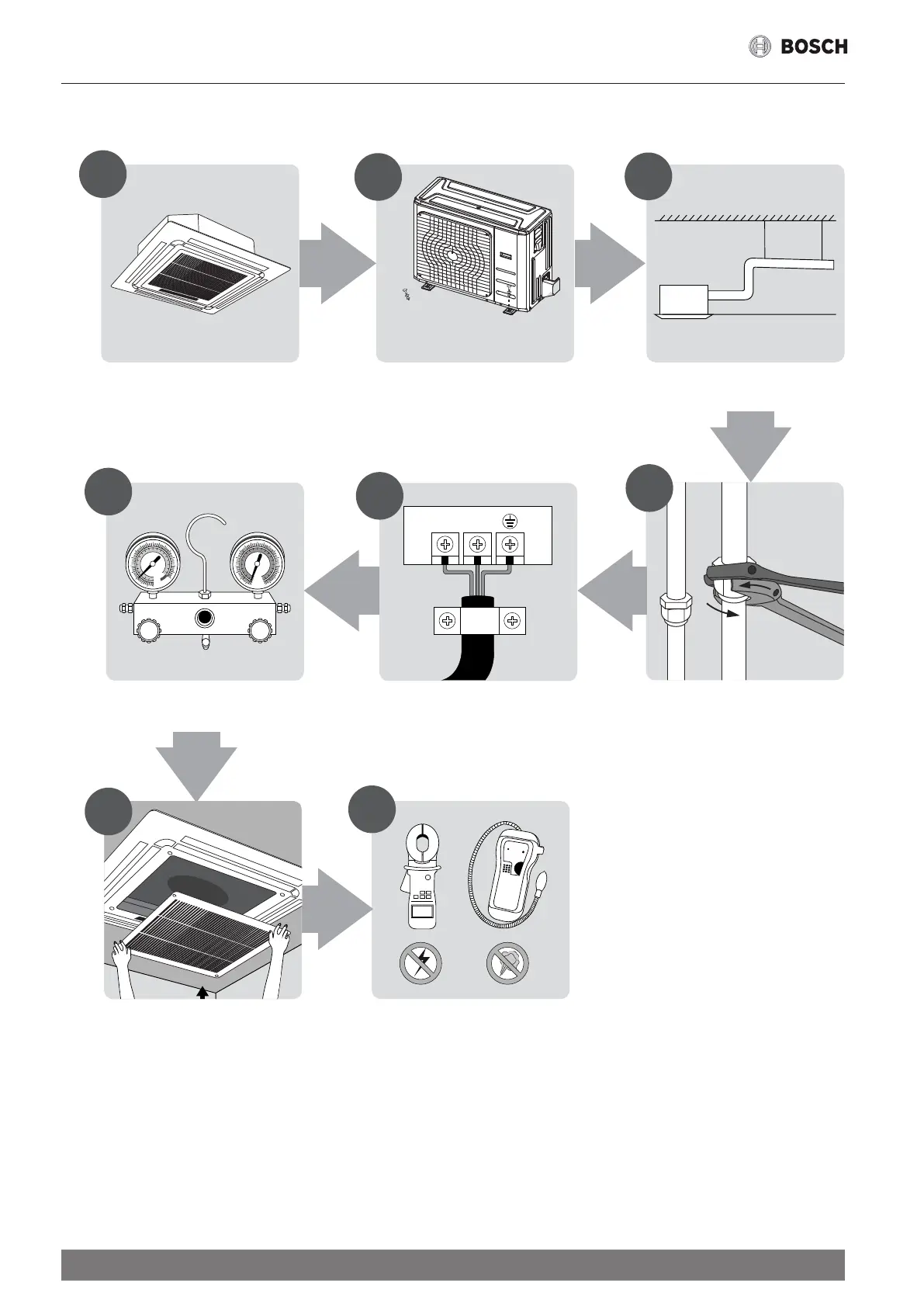 BOSCH