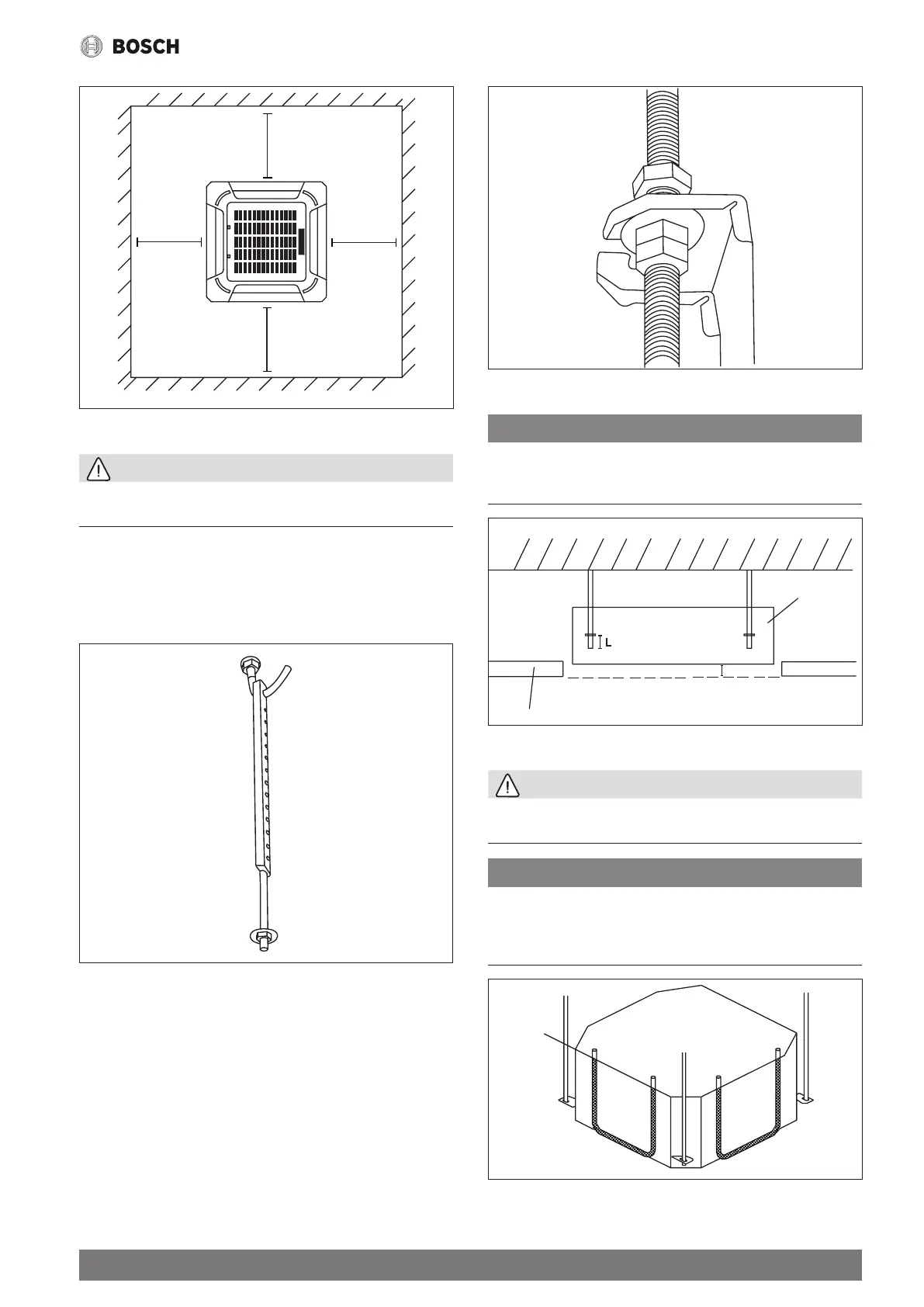 BOSCH

L