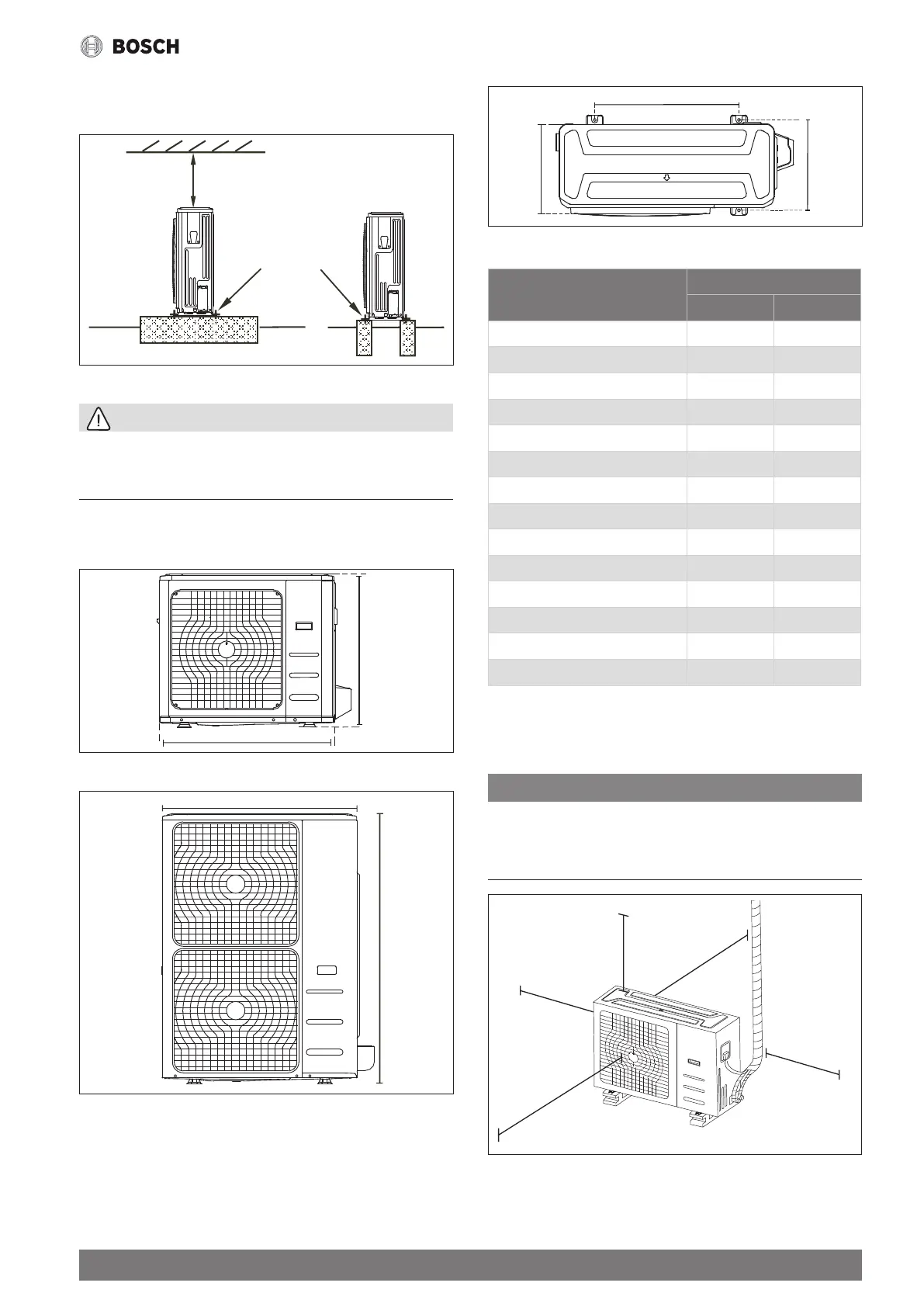 BOSCH