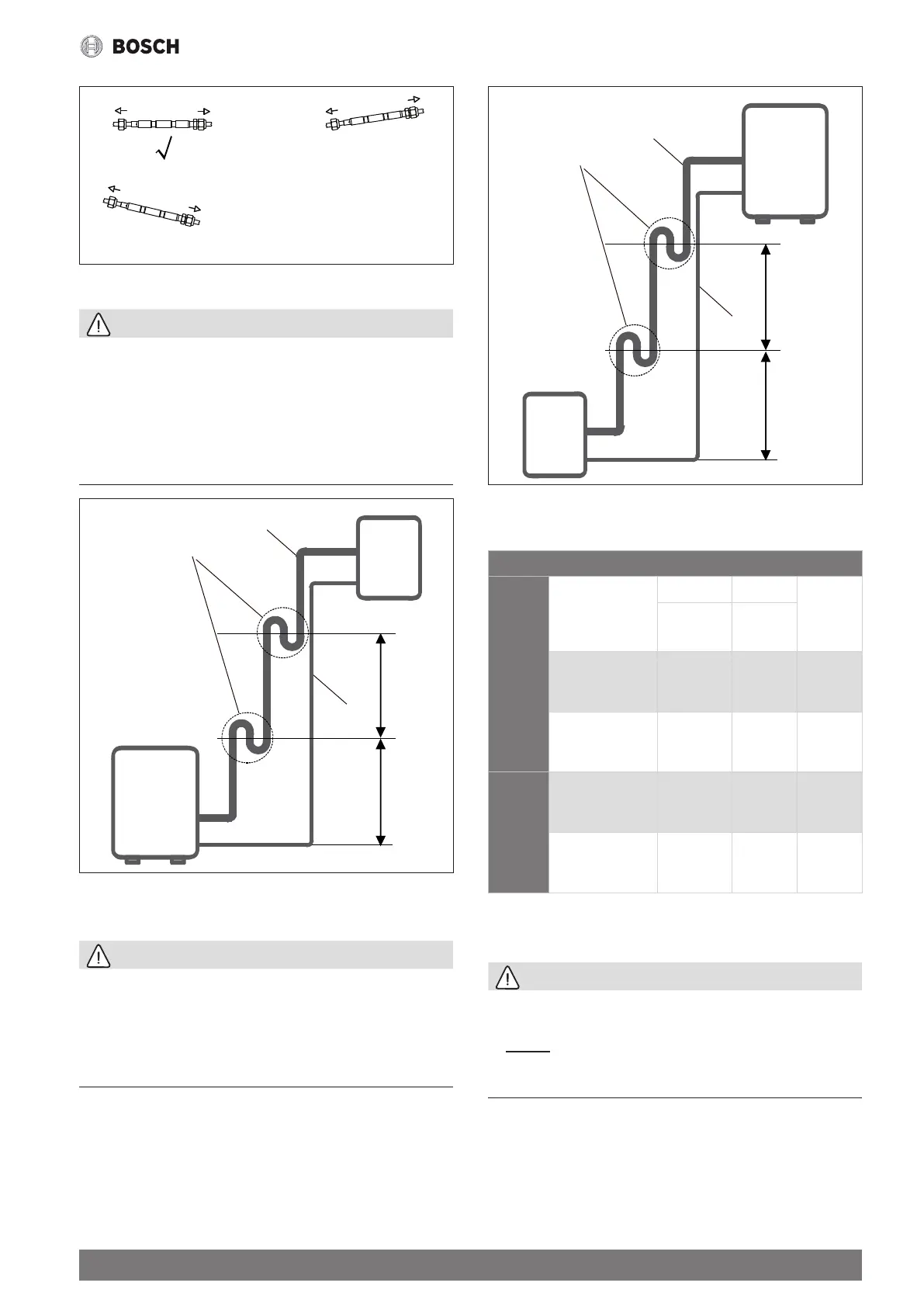 BOSCH