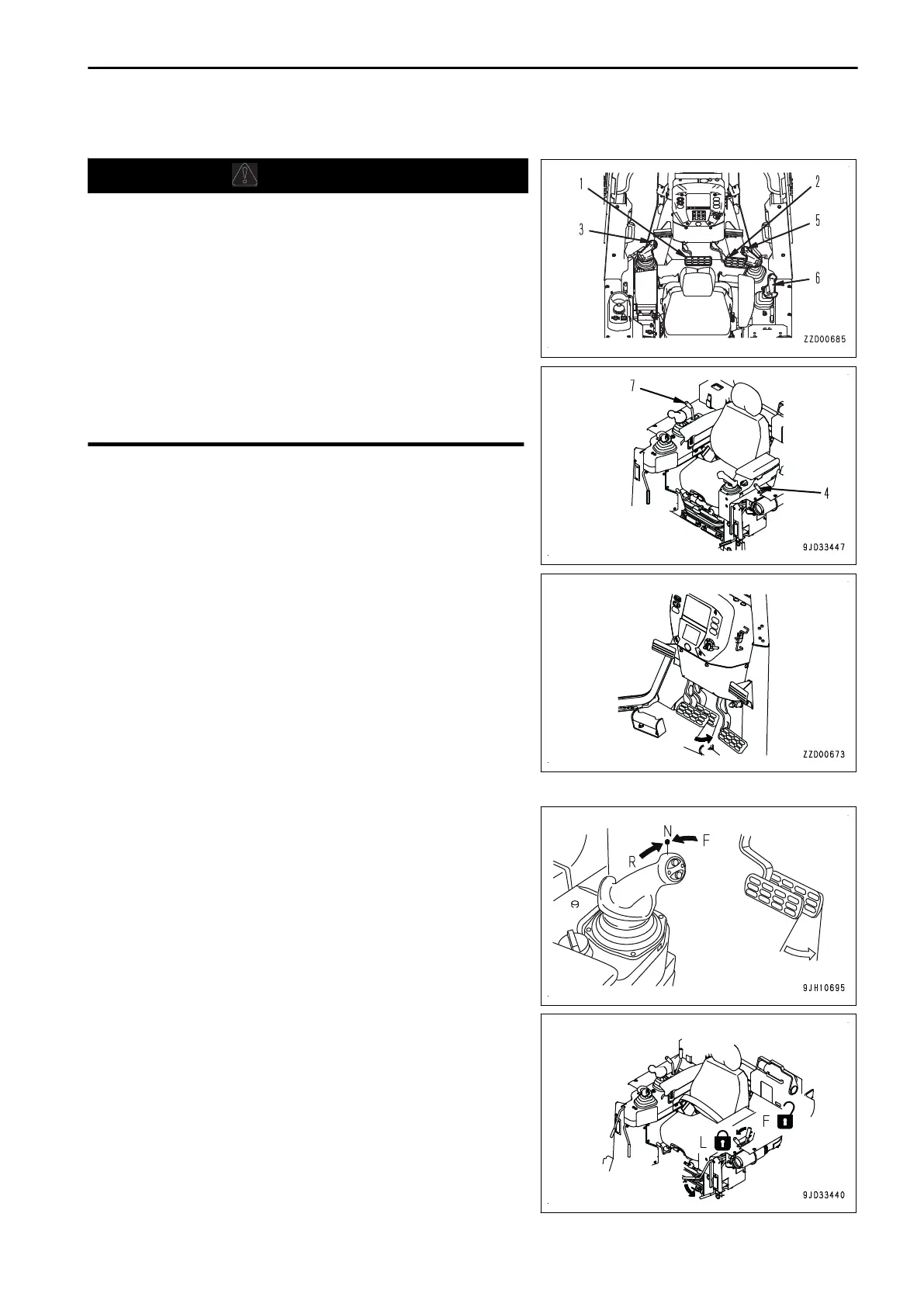 1
2
3
5
6
ZZD00685

7
4
9JD33447

ZZD00673

N
F
R
9JH10695

F
L
9JD33440