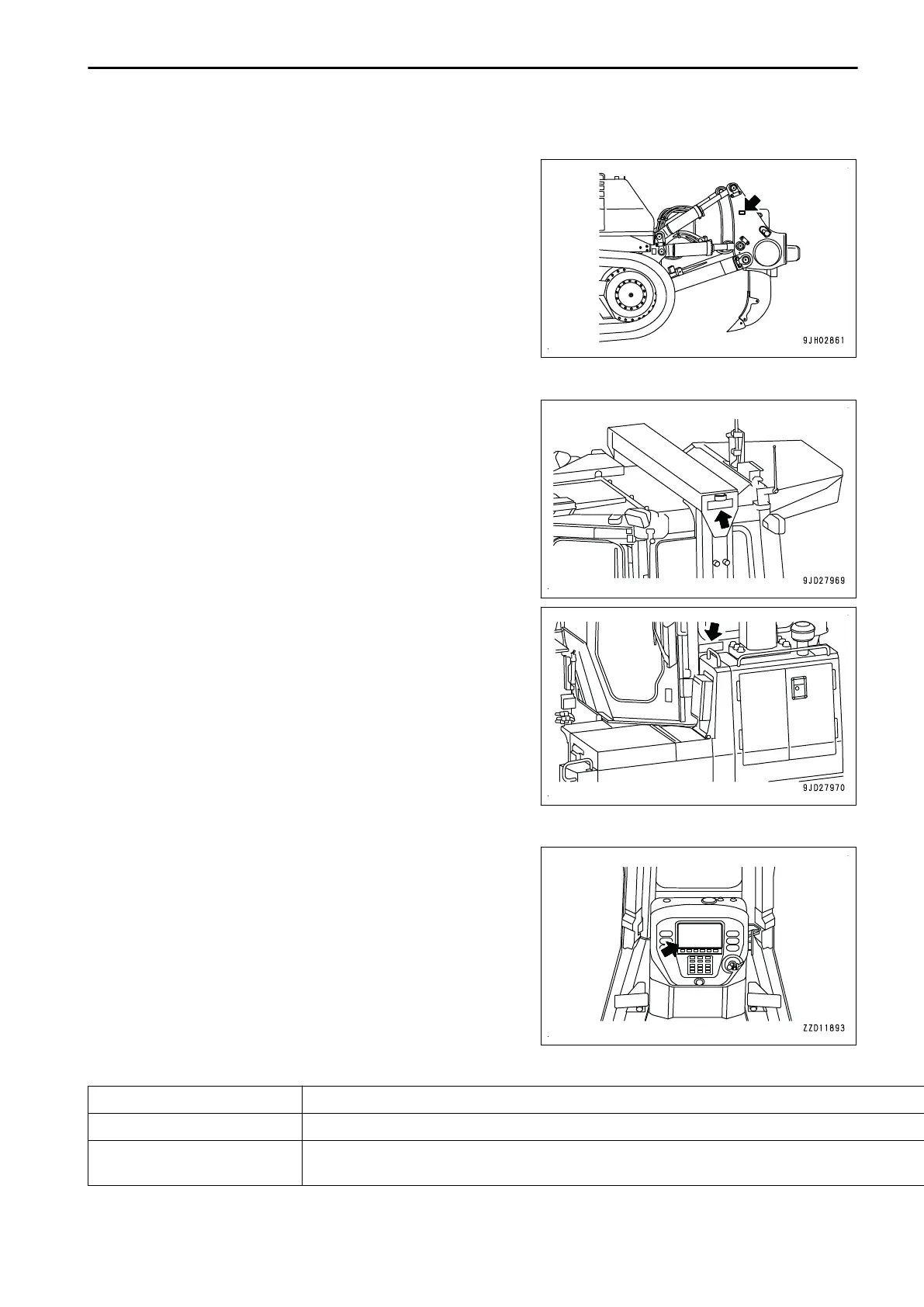 9JH02861

9JD27969

9JD27970

ZZD11893