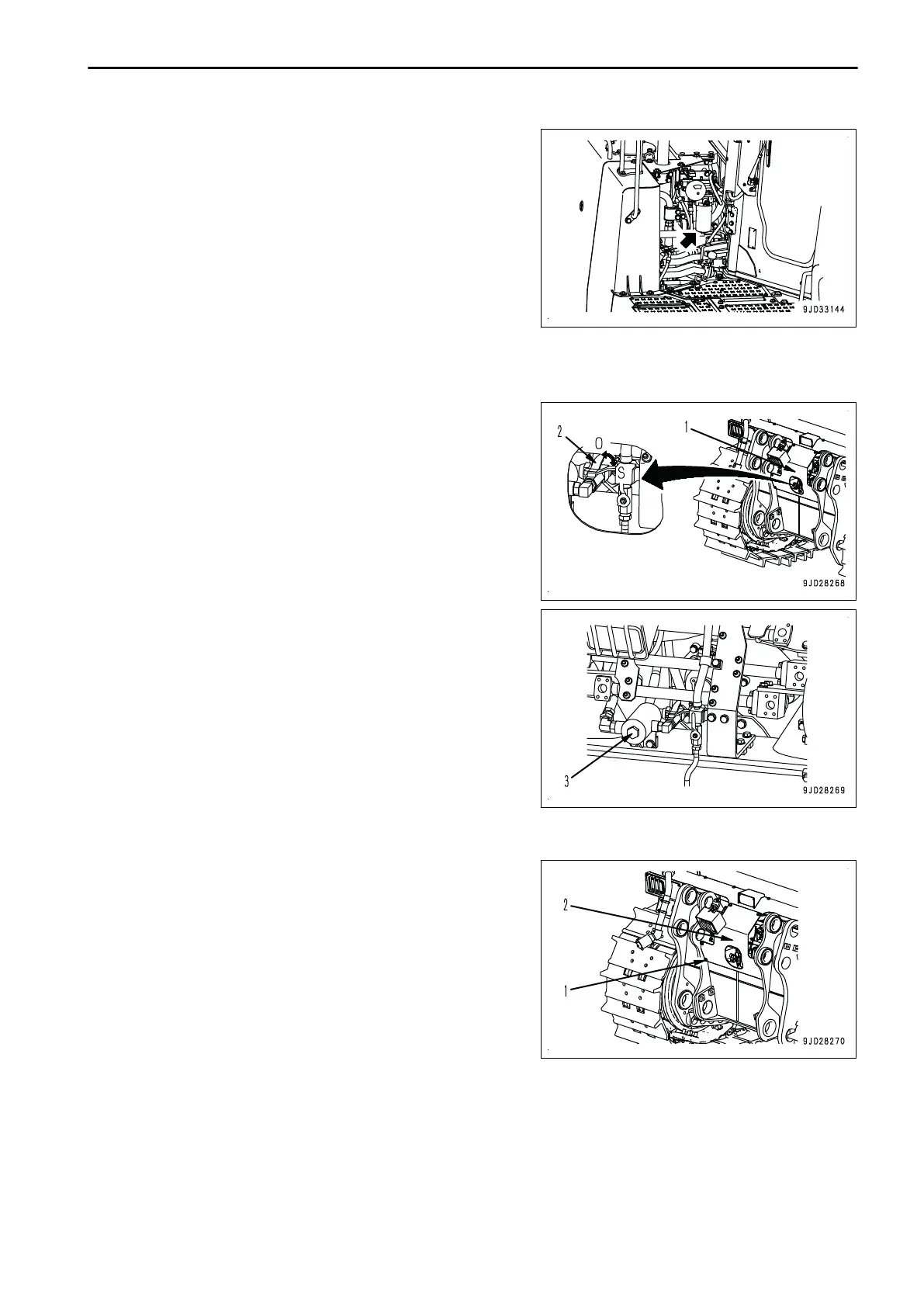 9JD33144

2
O
S
1
9JD28268

3
9JD28269

2
1
9JD28270