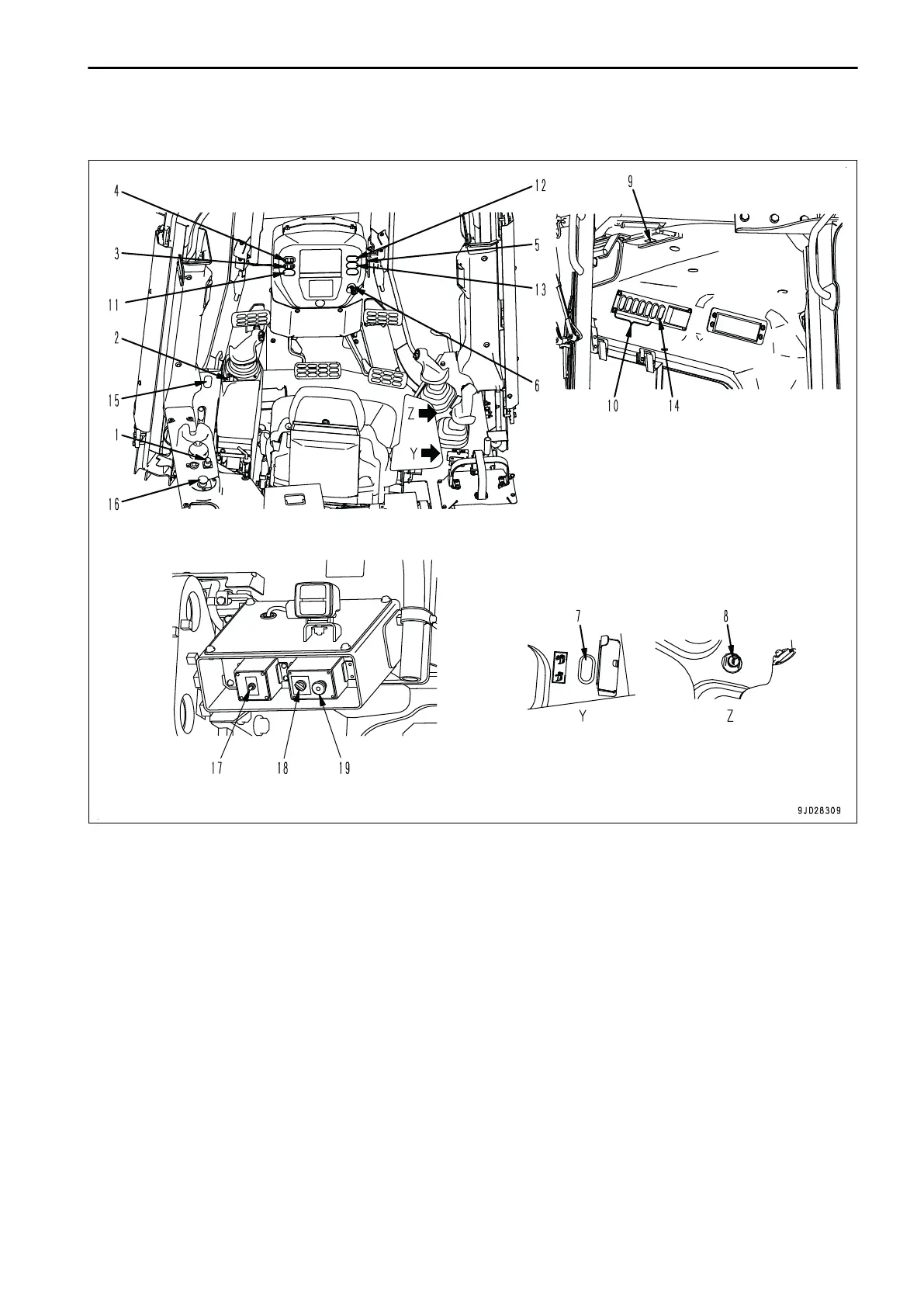 4
3
11
2
15
1
16
12
5
13
6
Z
Y
9
10
14
17
18
19
7
8
Y
Z
9JD28309