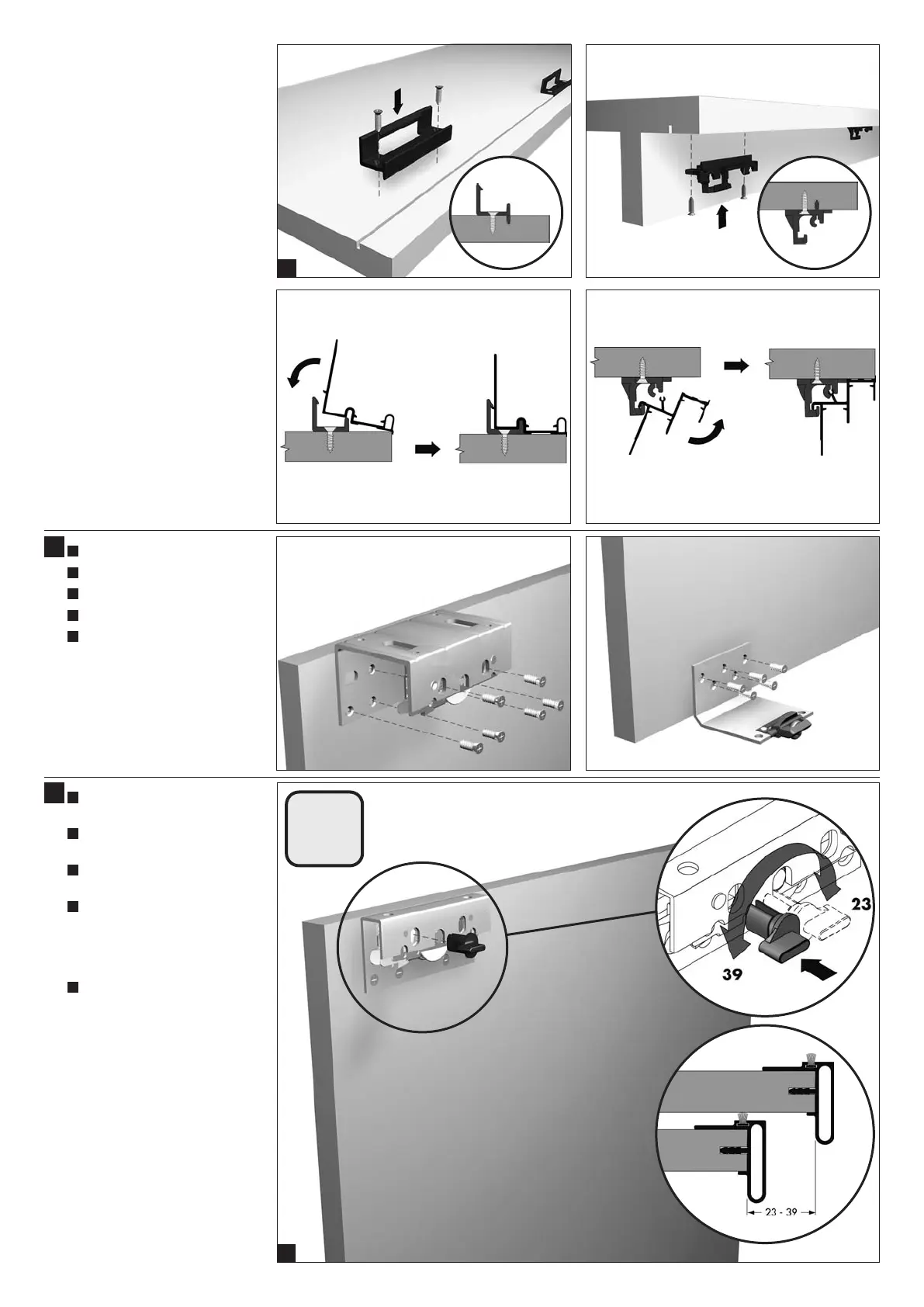 23

39

23 - 39