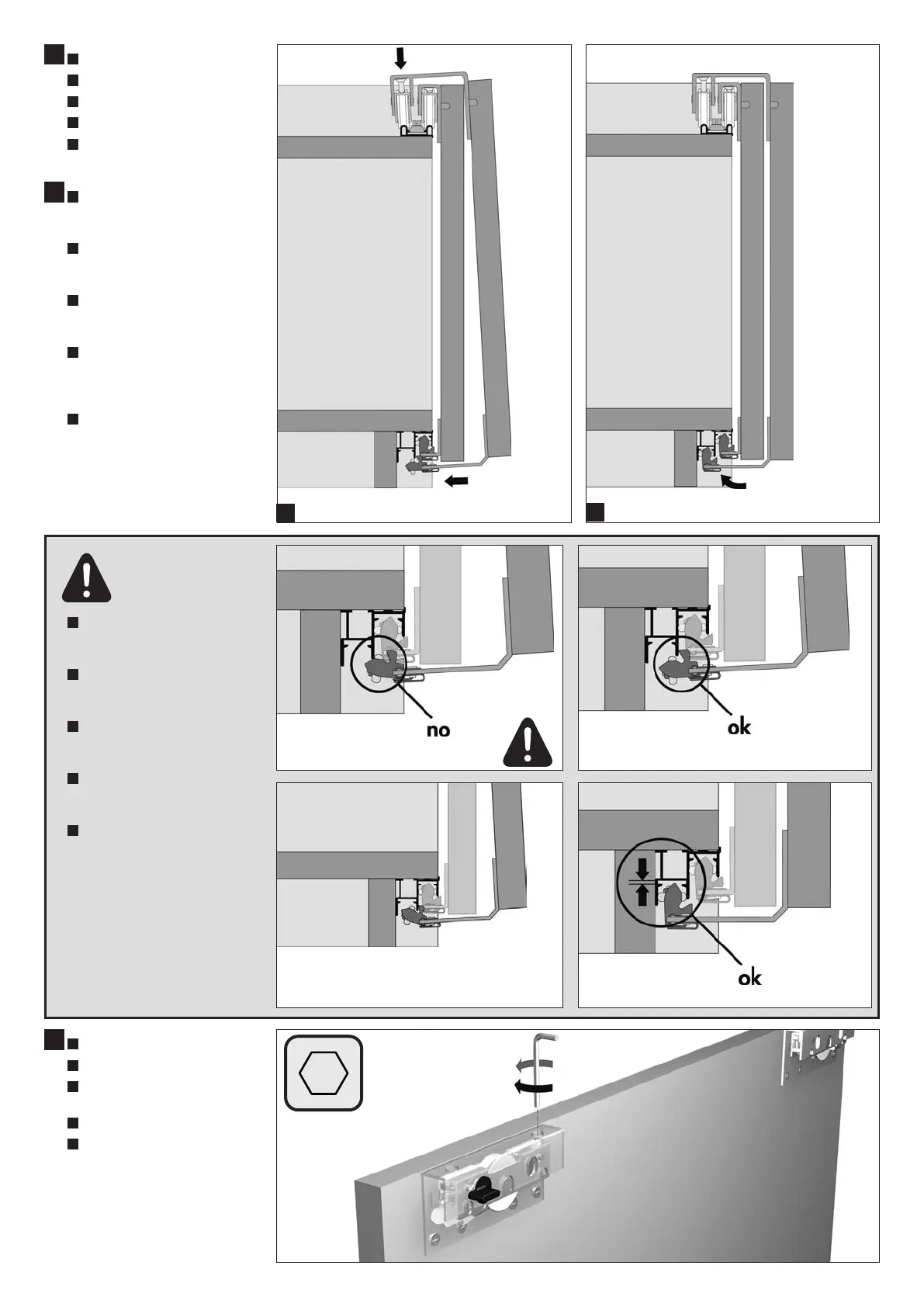 no

ok

ok