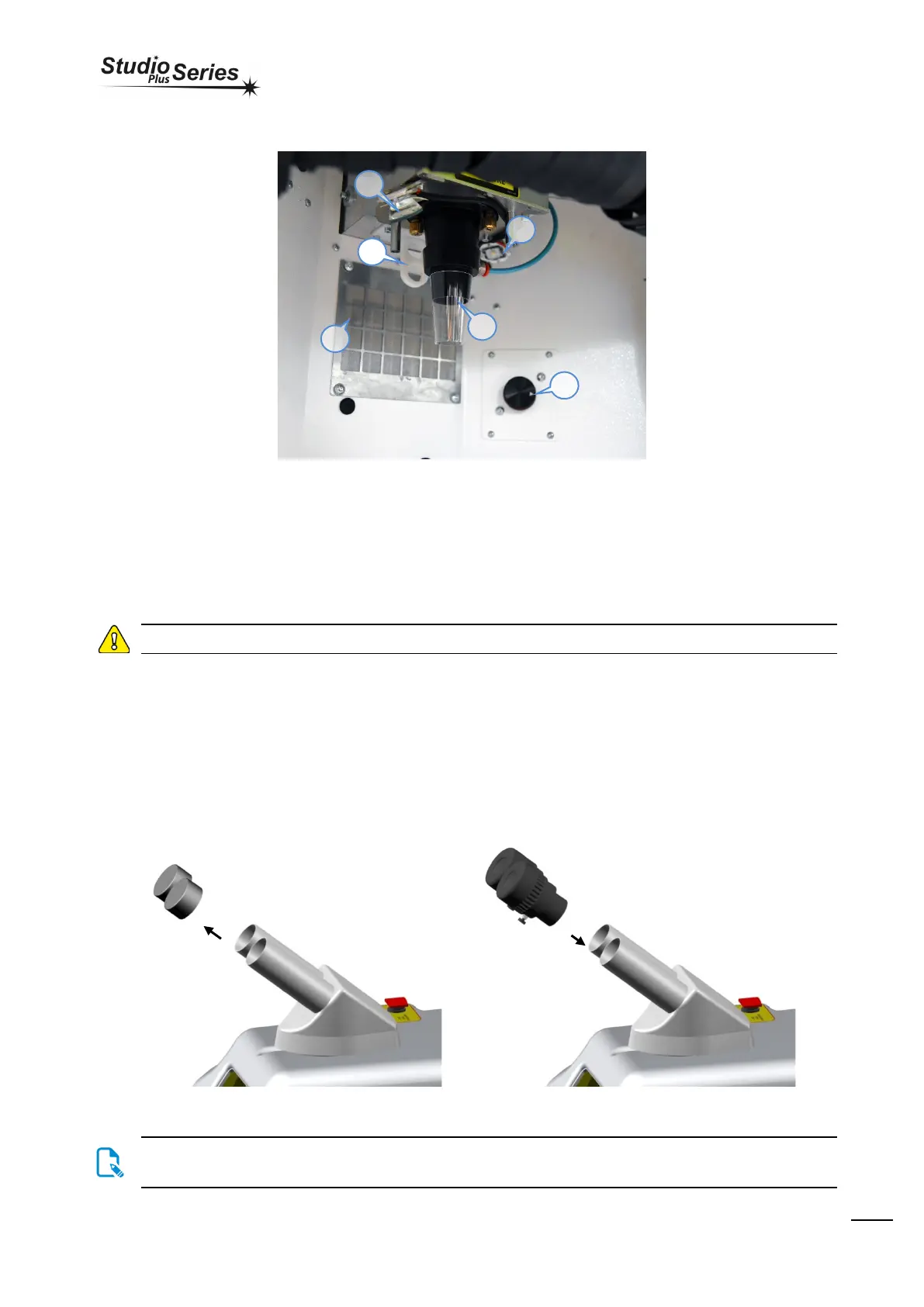 Studio Plus Series