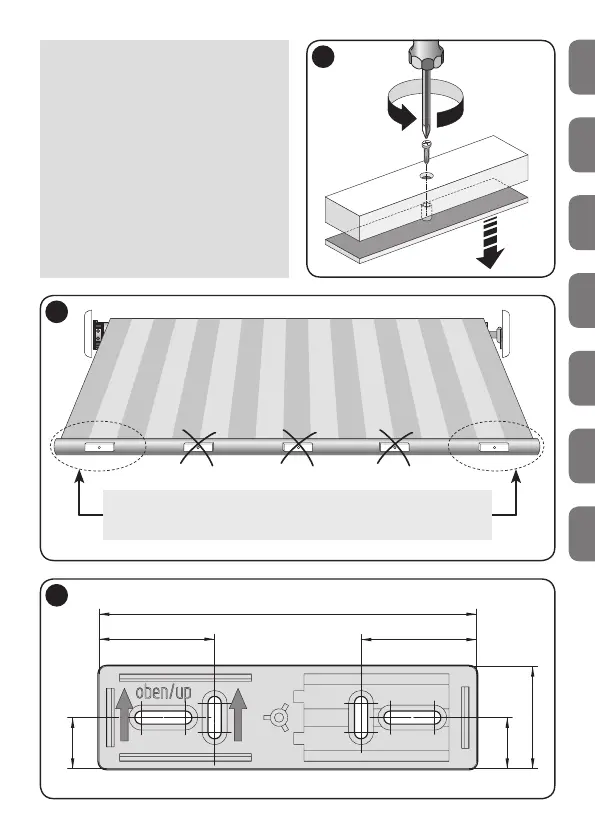 oben/up