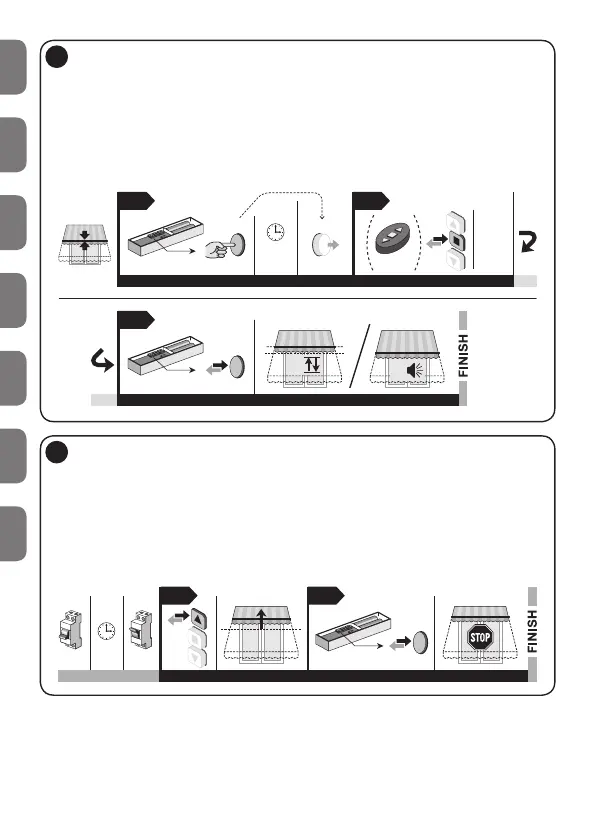 FINISH

STOP

FINISH