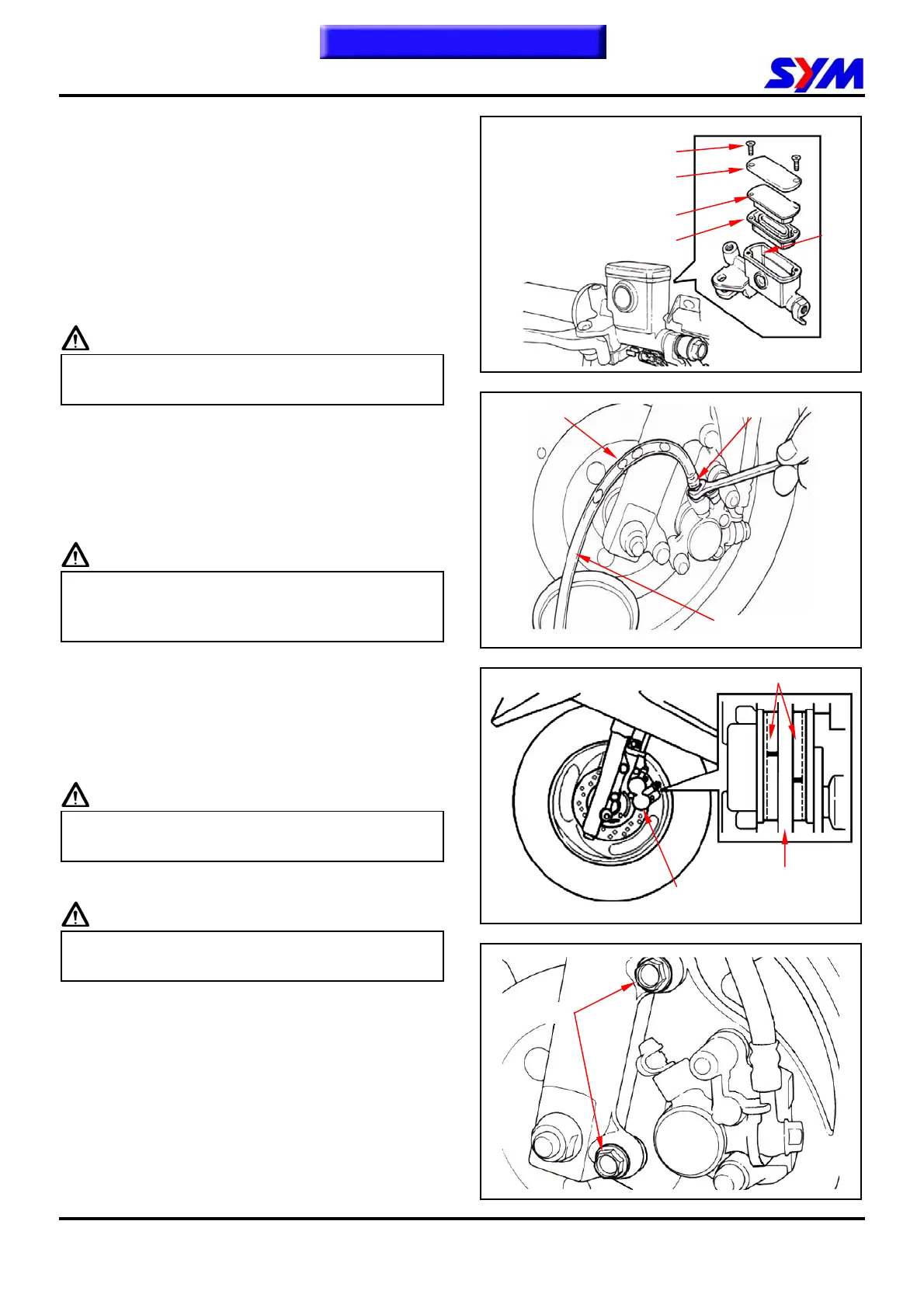 SYM