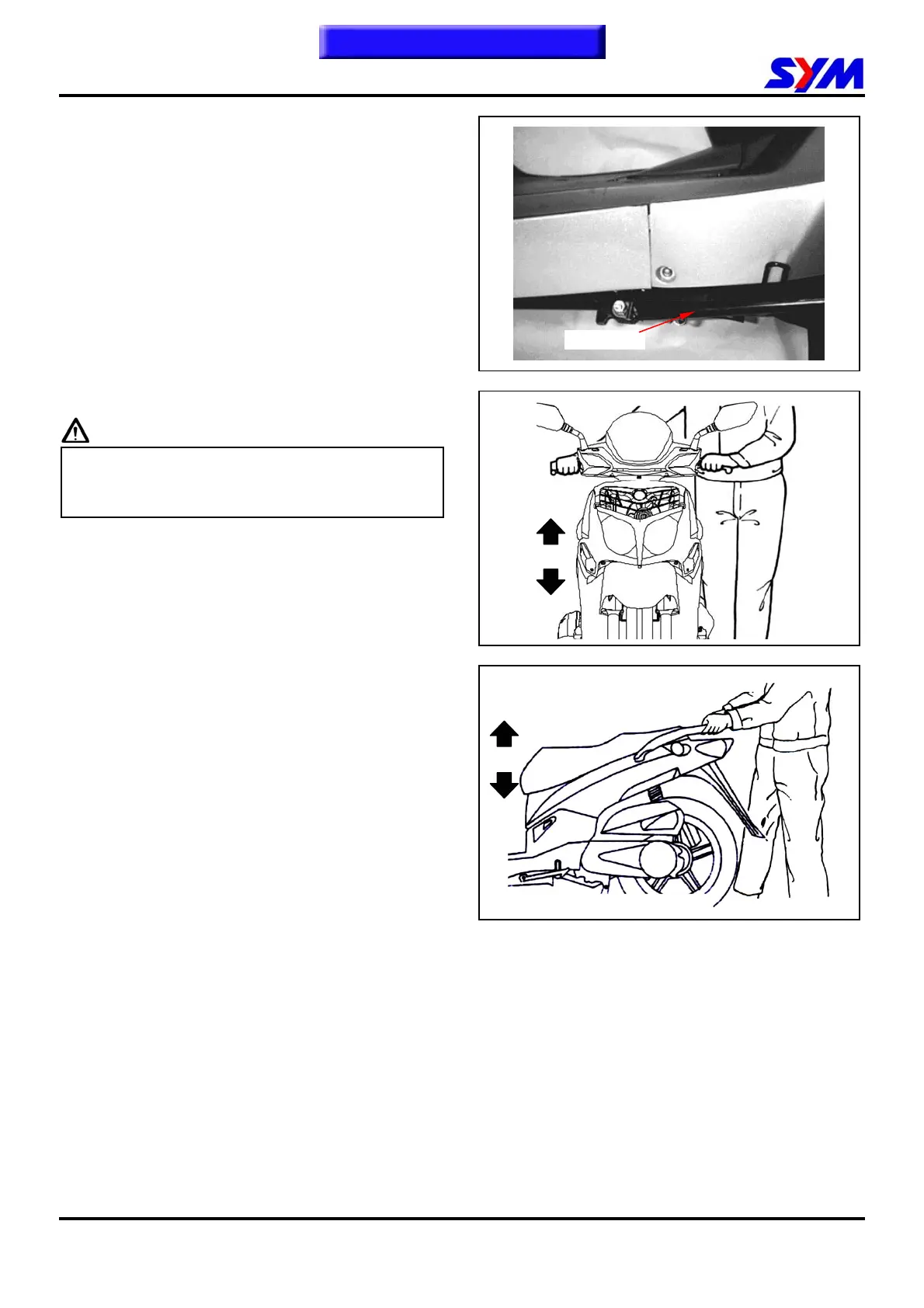 SYM