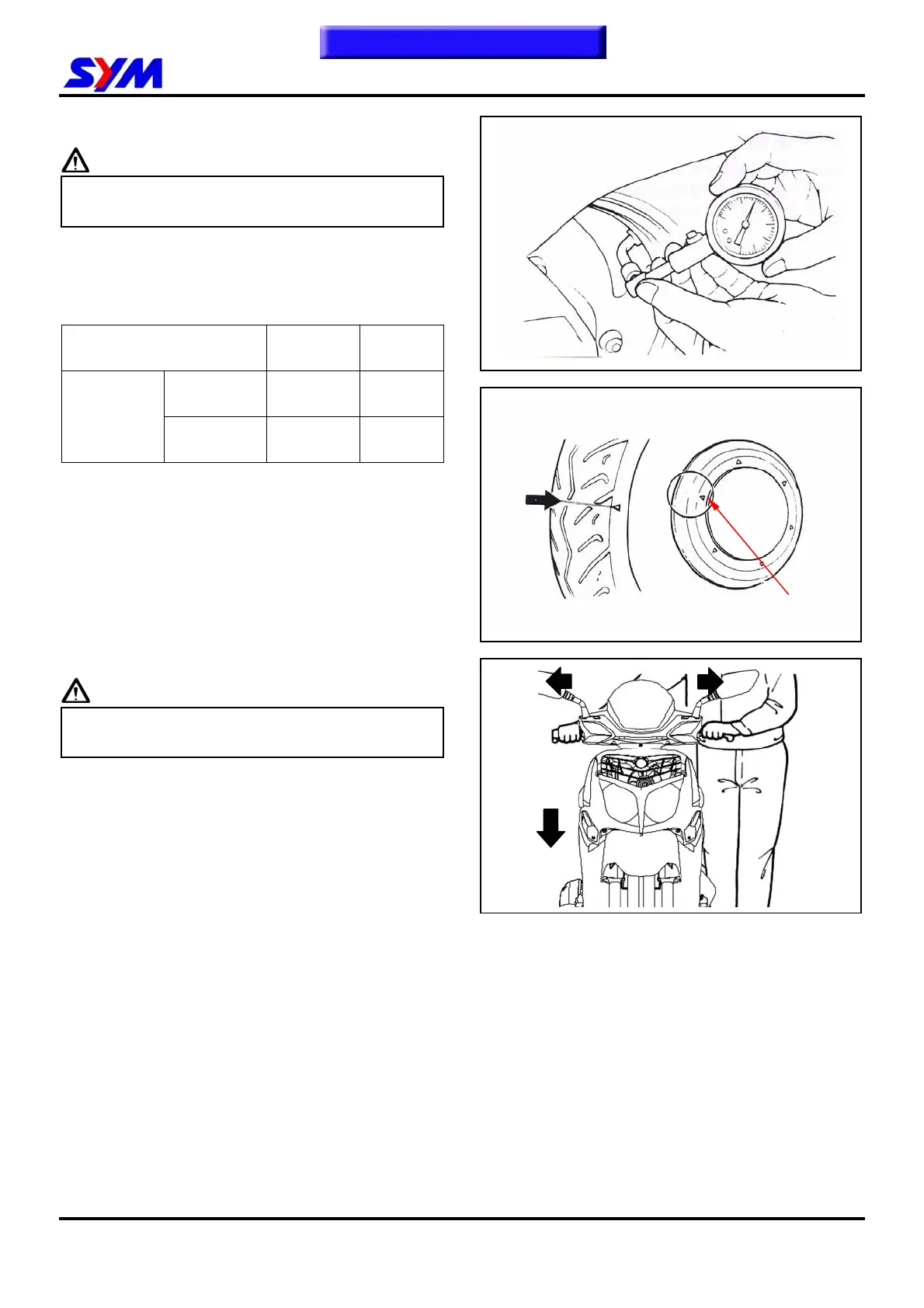 SYM