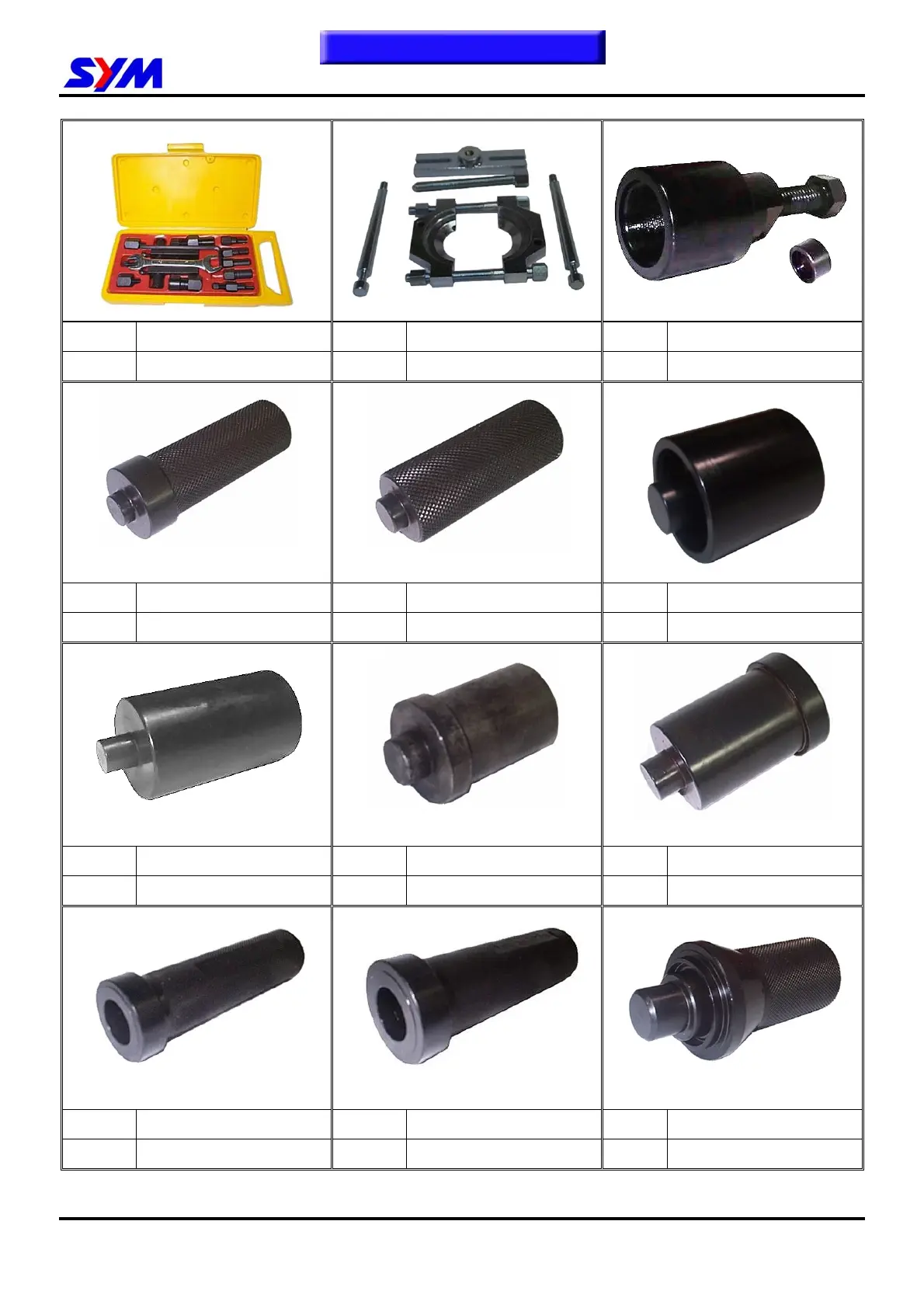 SYM