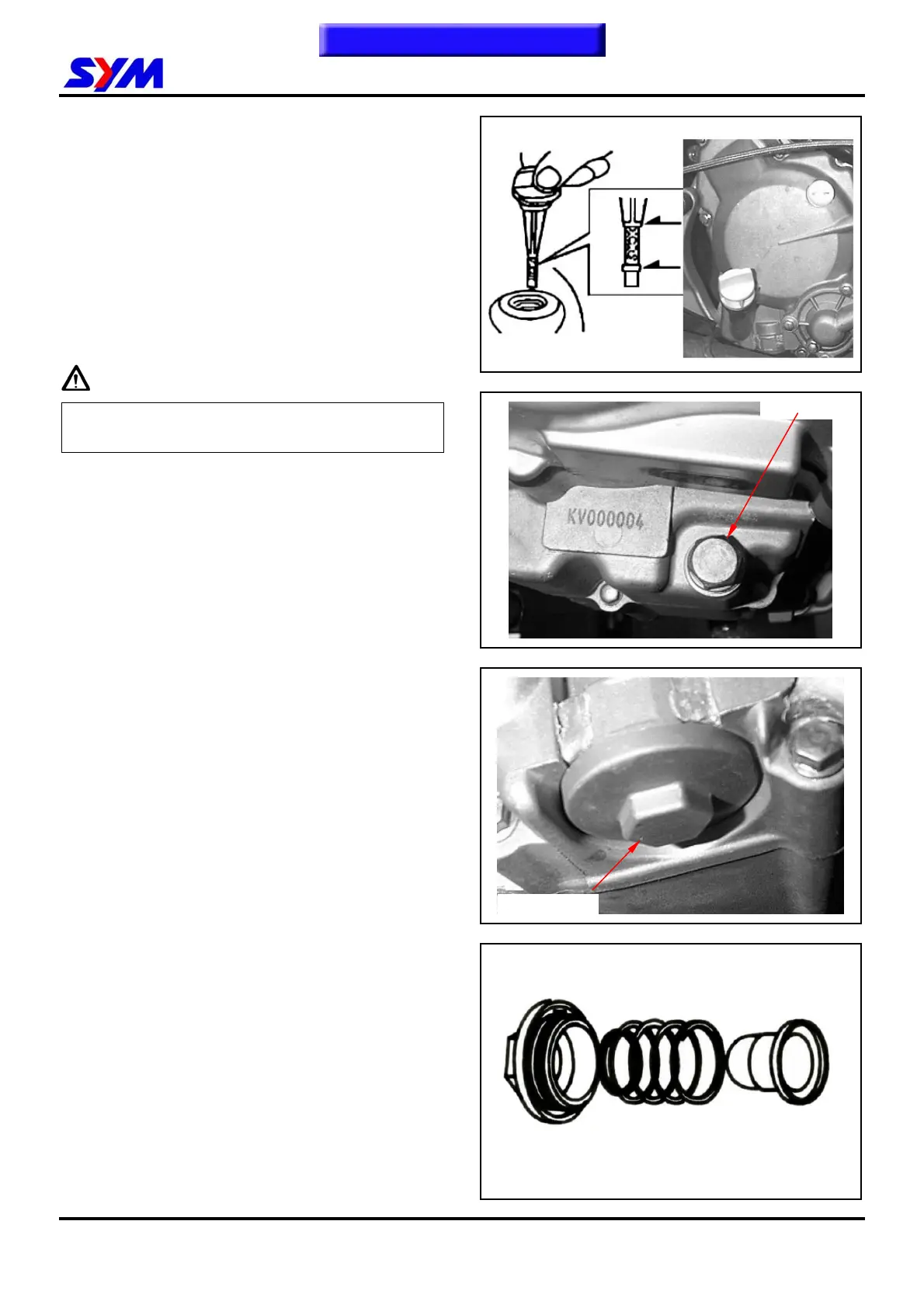 SYM

KV000004