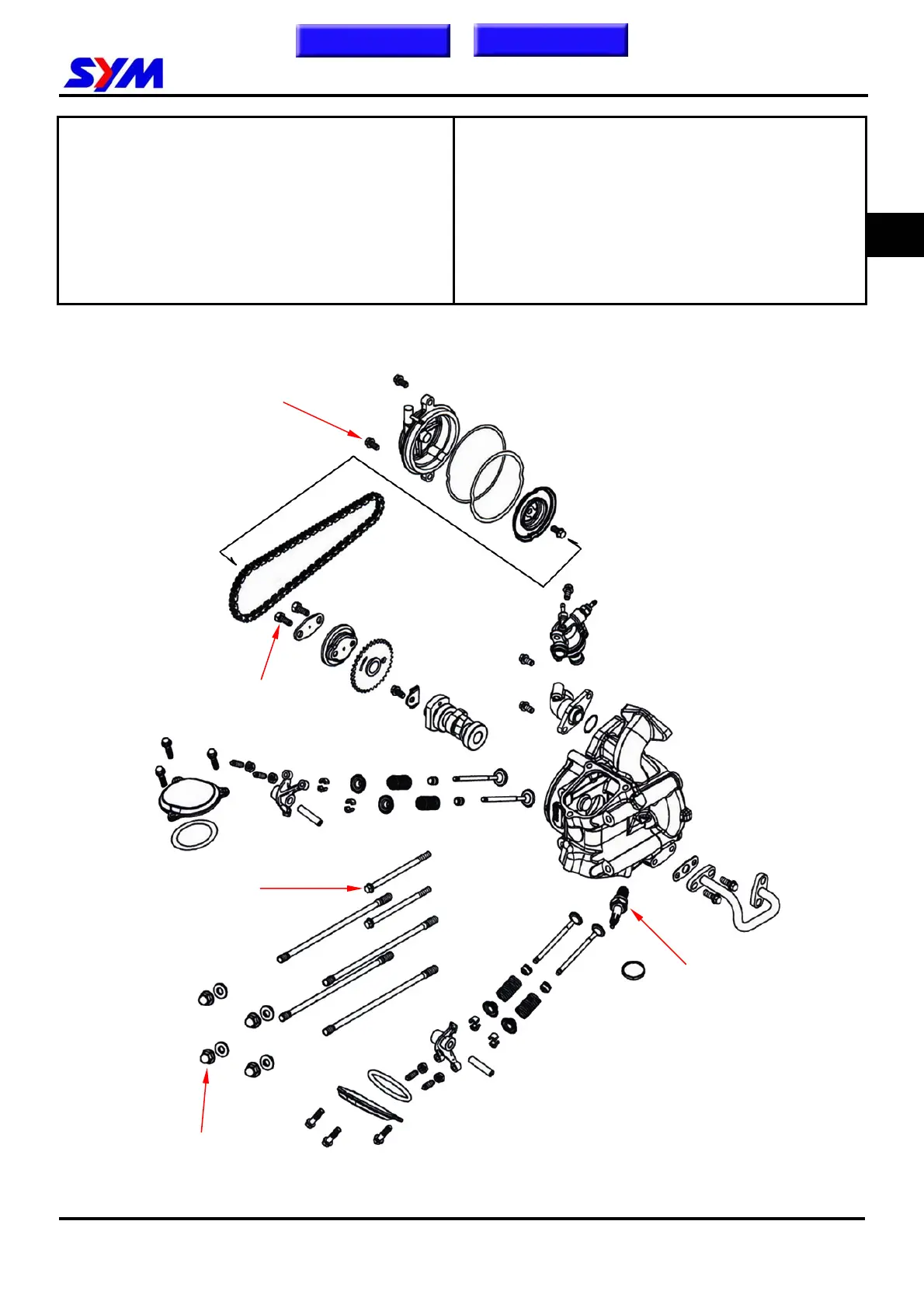 SYM