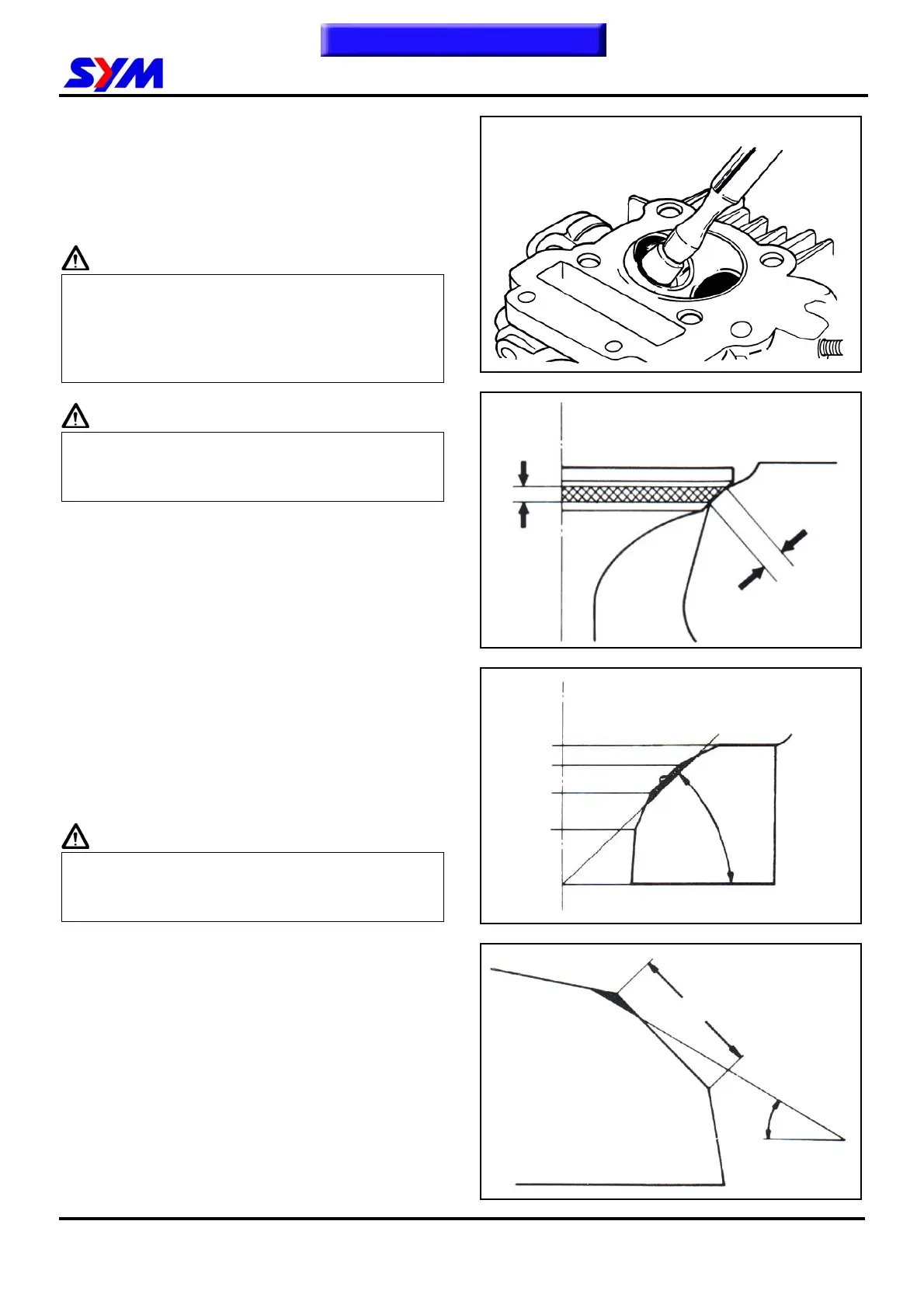 SYM