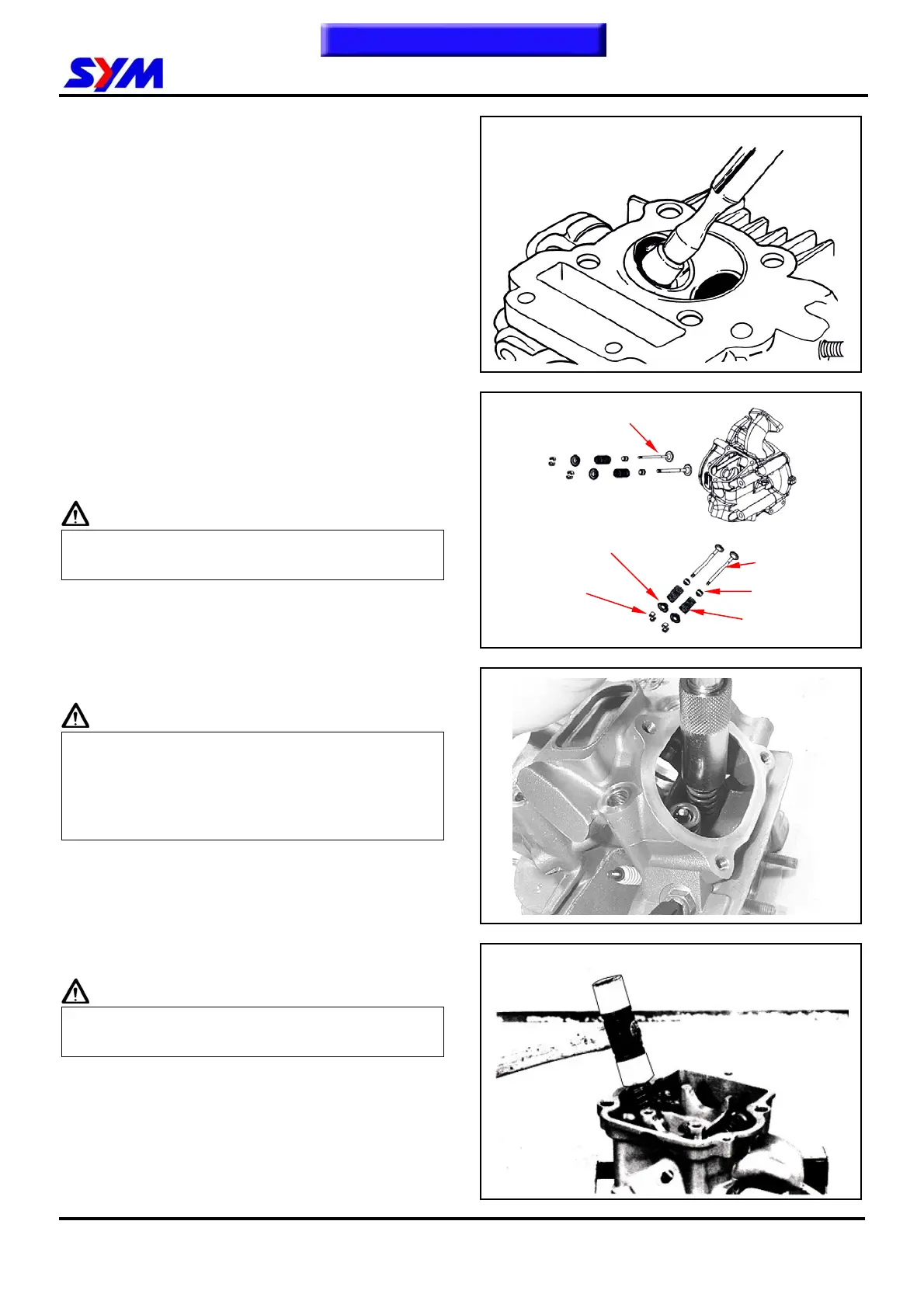 SYM