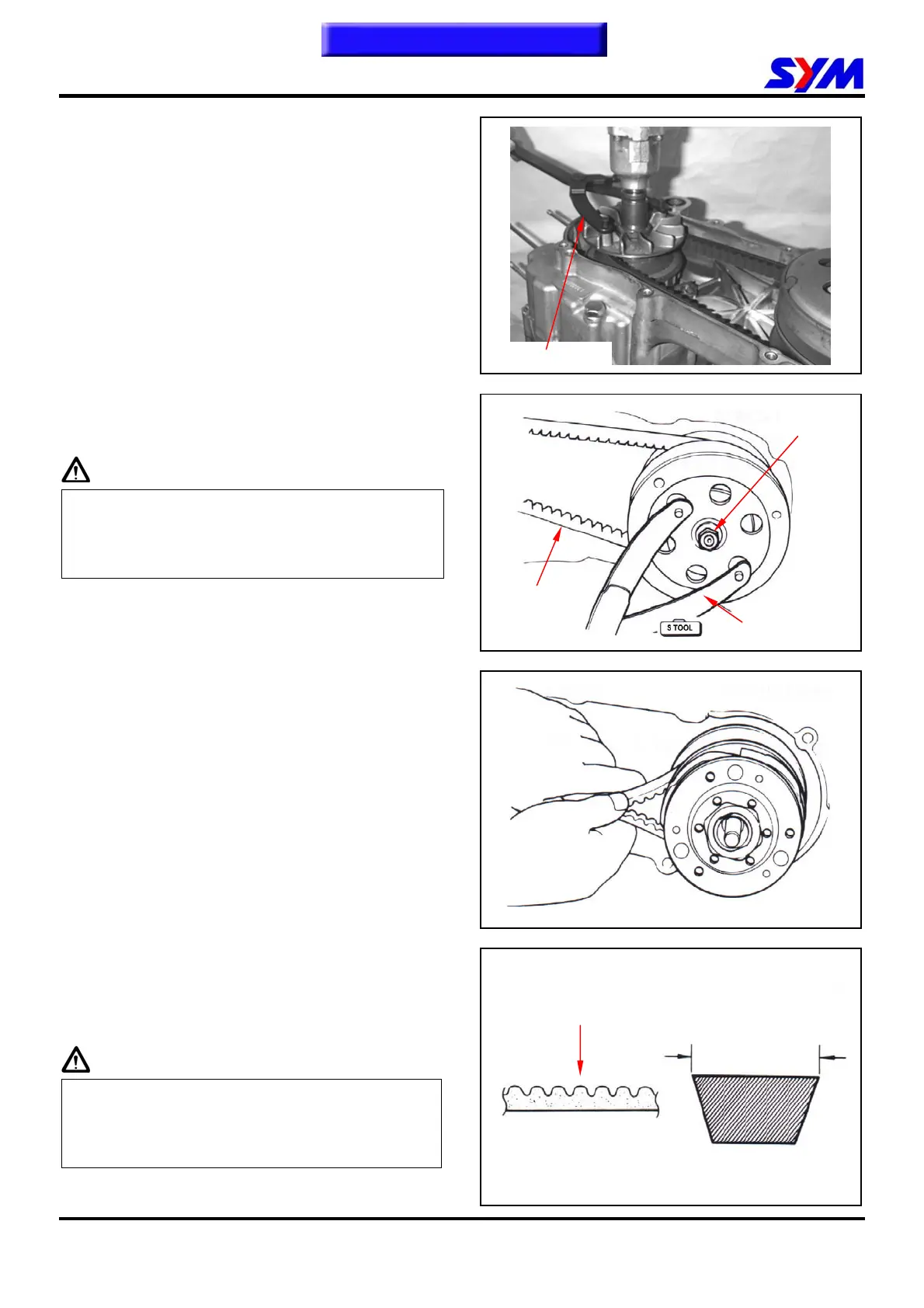 SYM

S TOOL