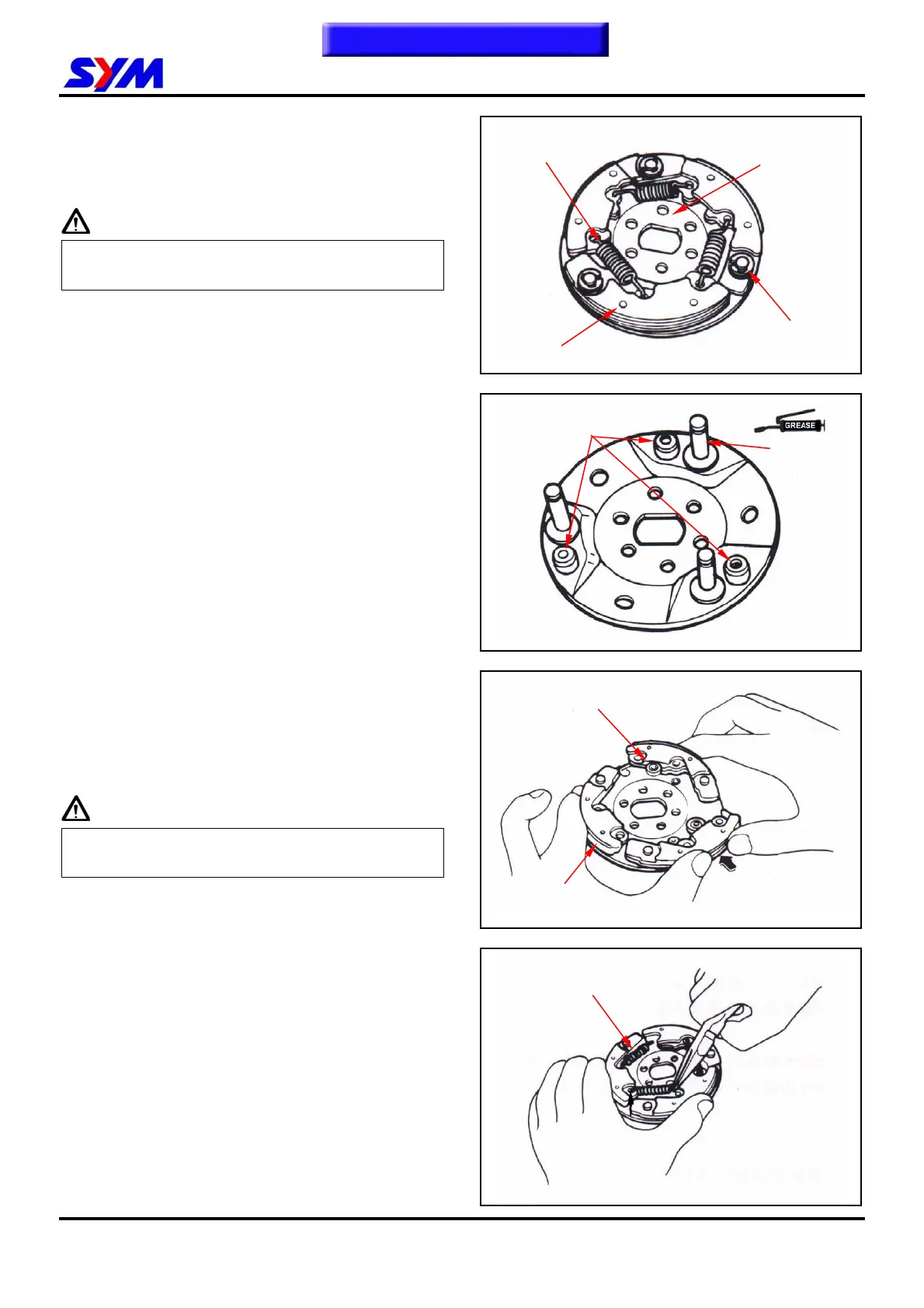 SYM

GREASE