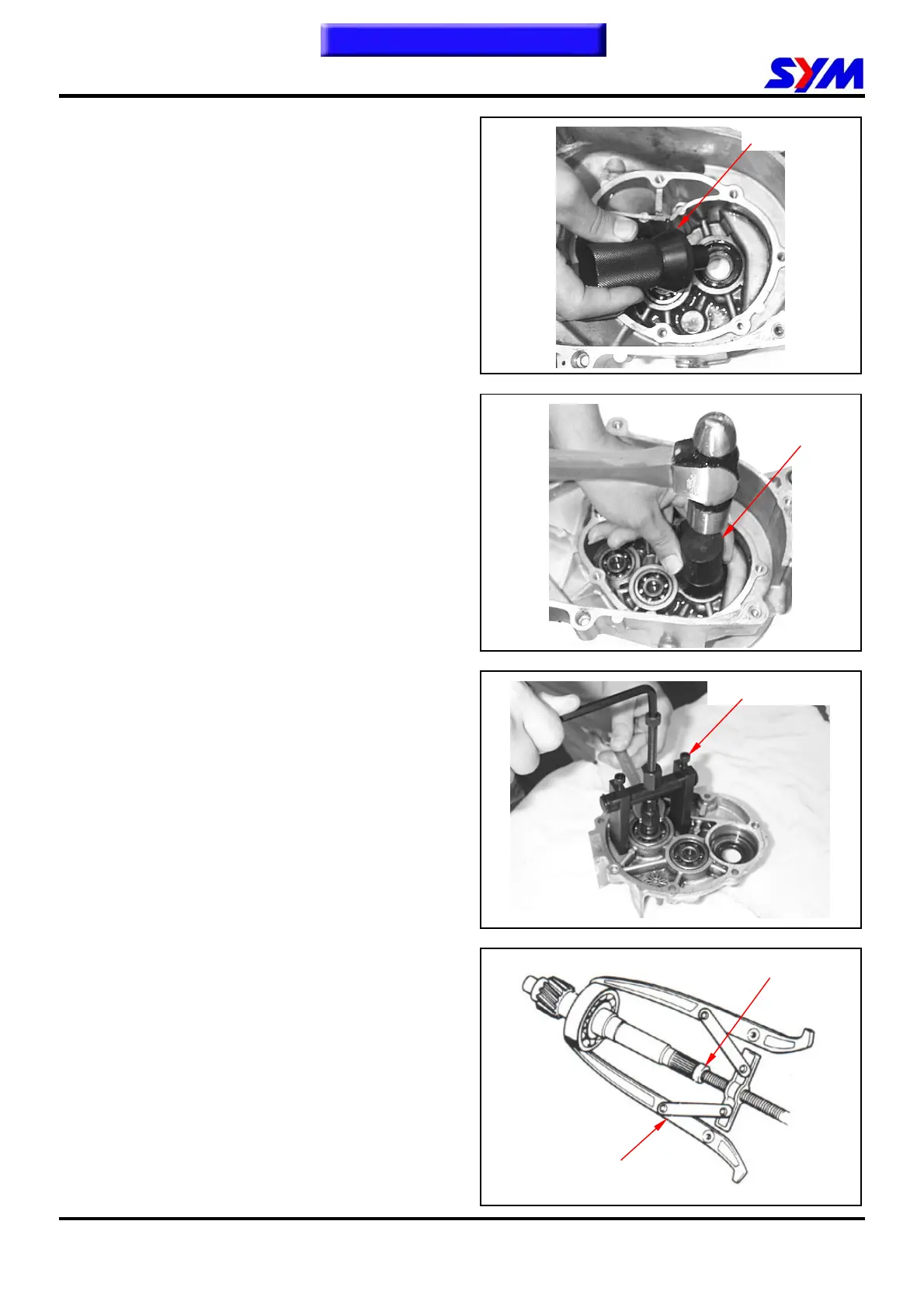 SYM