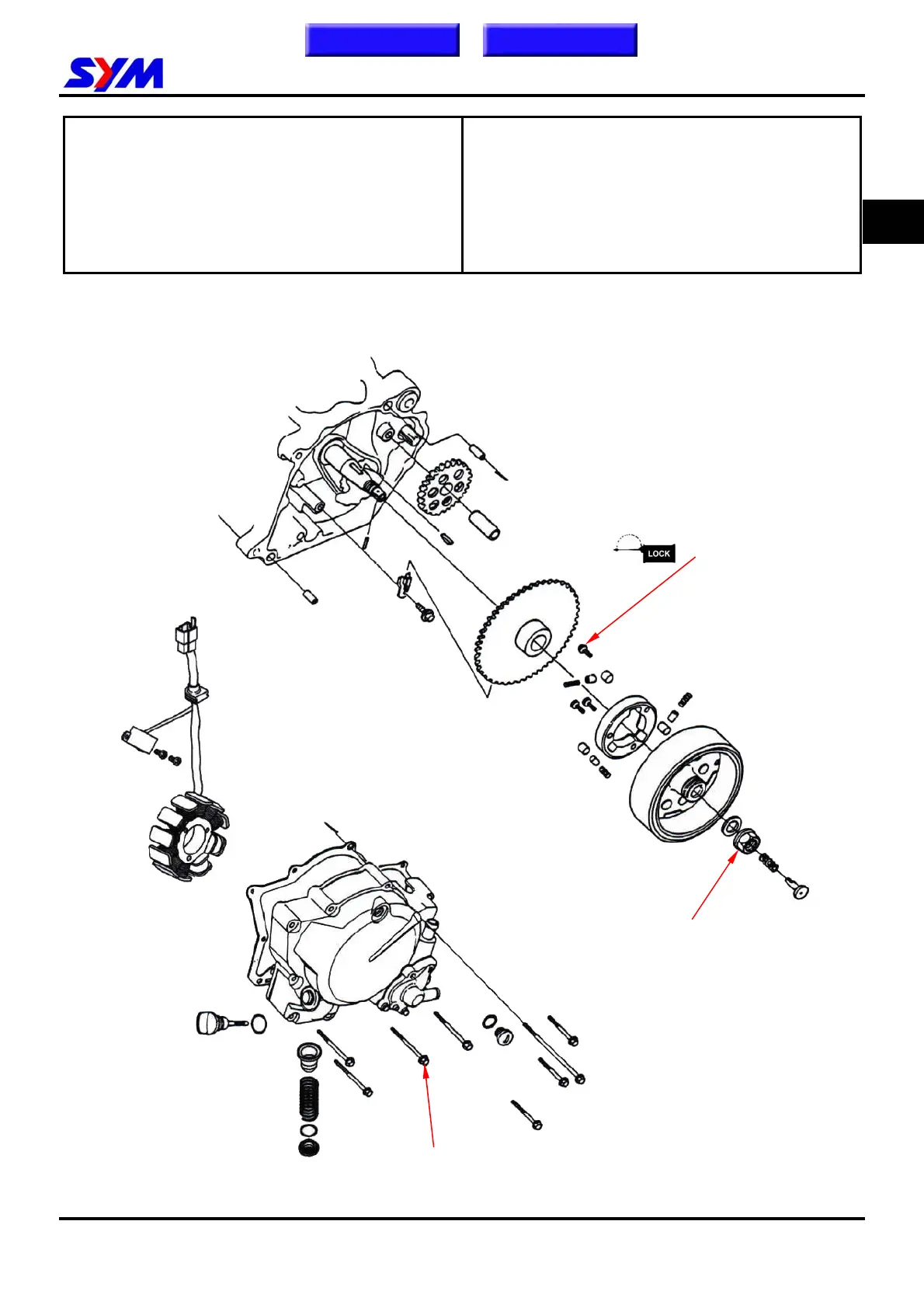 SYM

LOCK