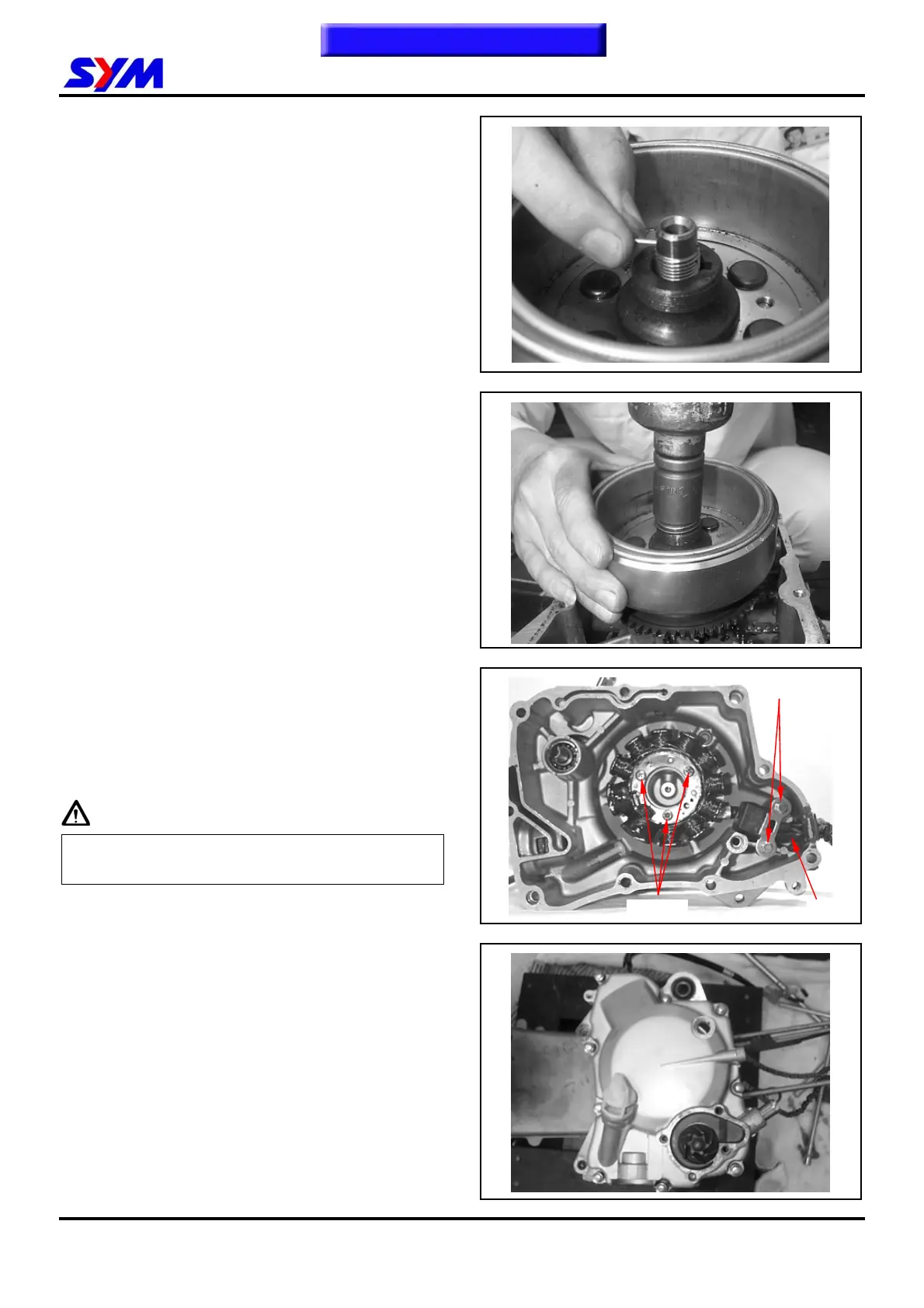 SYM