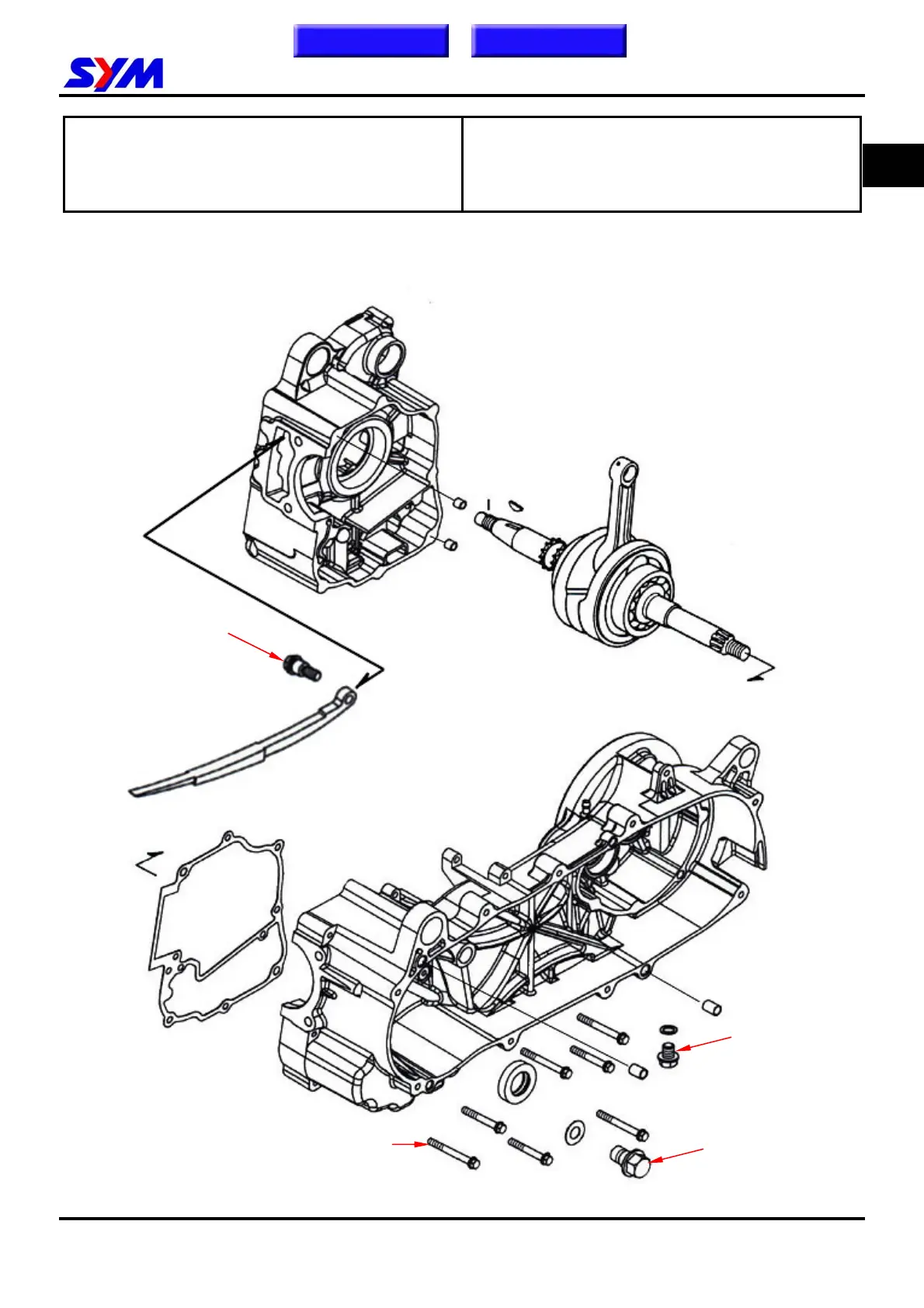 SYM