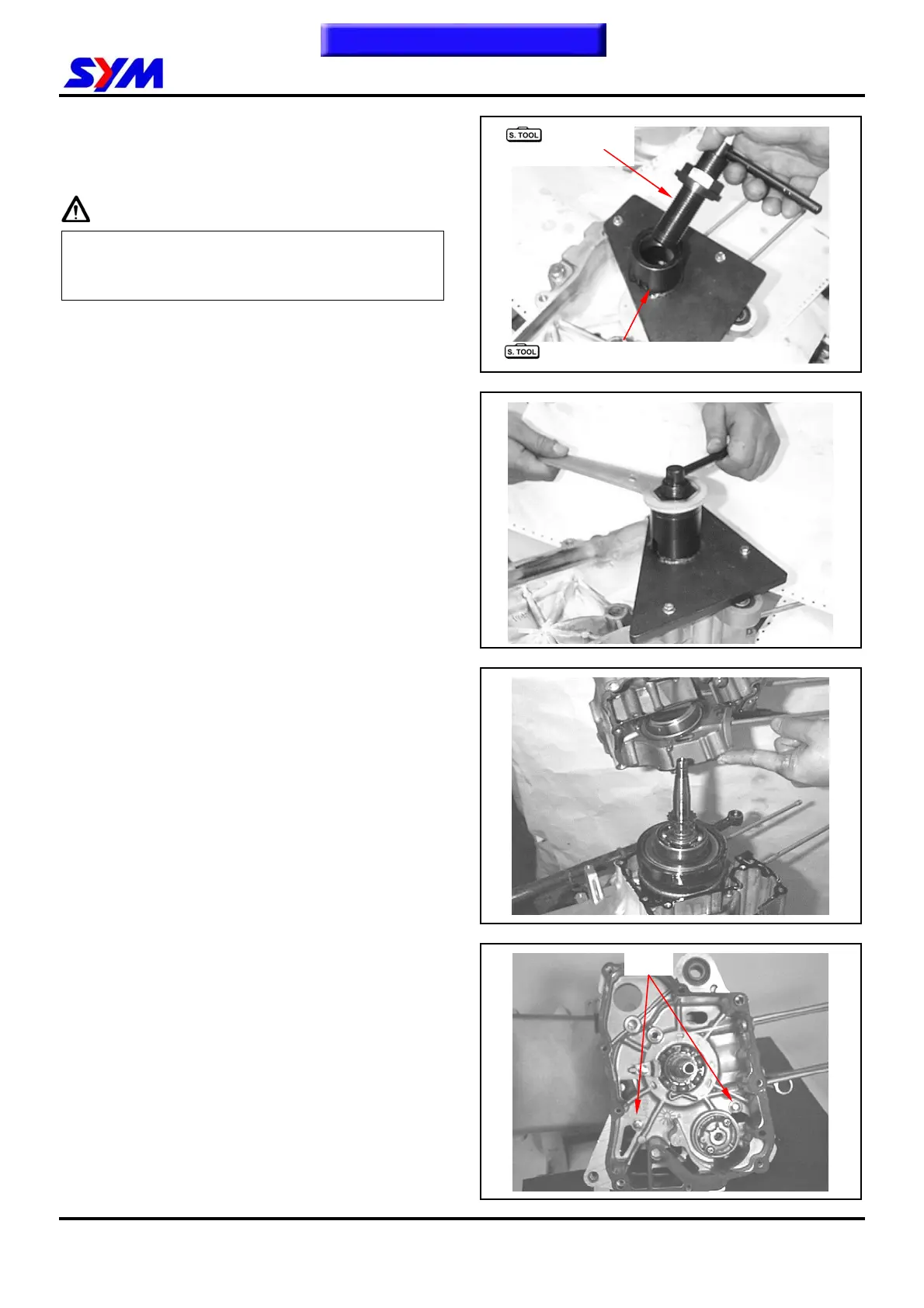 SYM

S. TOOL

S. TOOL