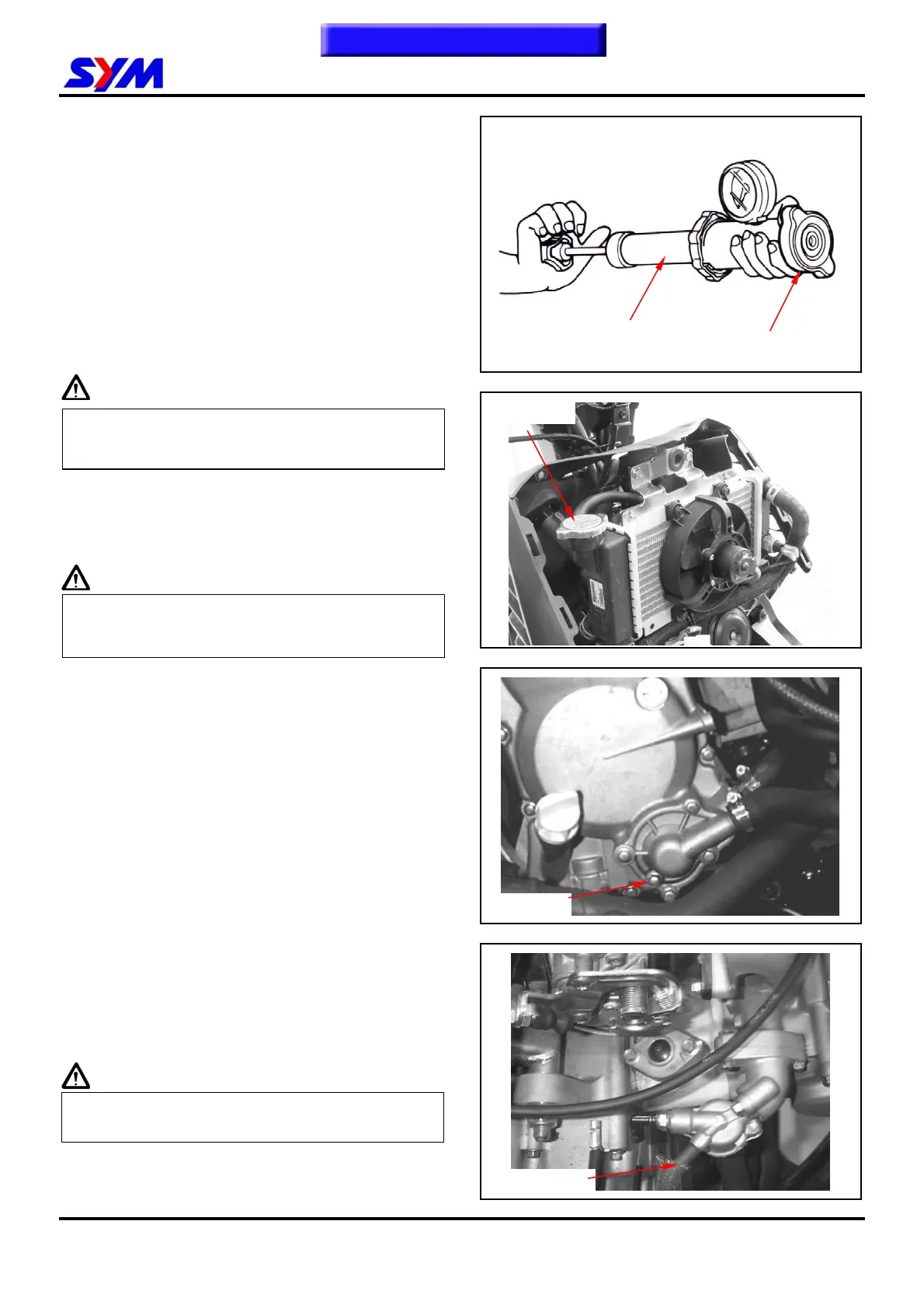 SYM