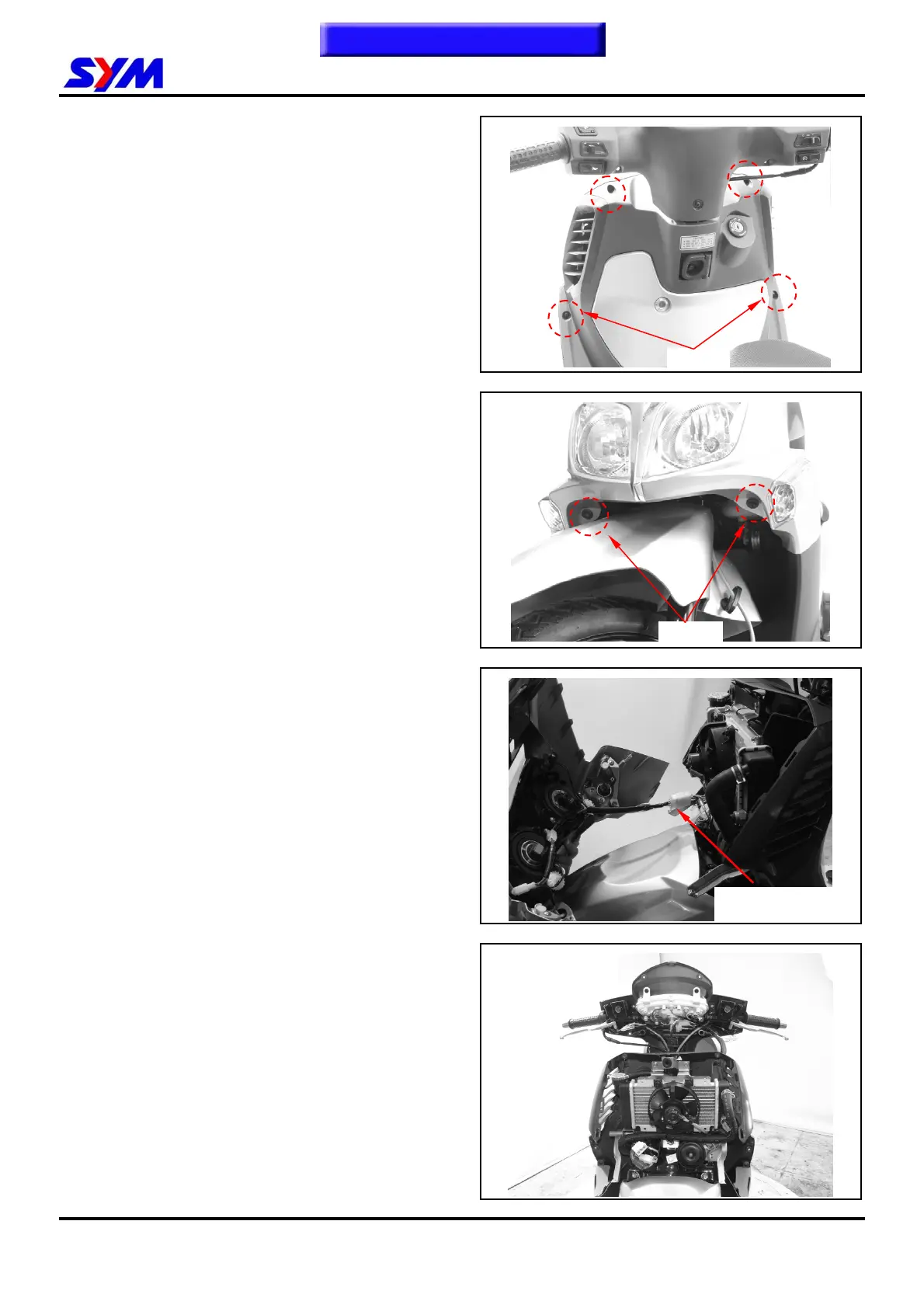 SYM