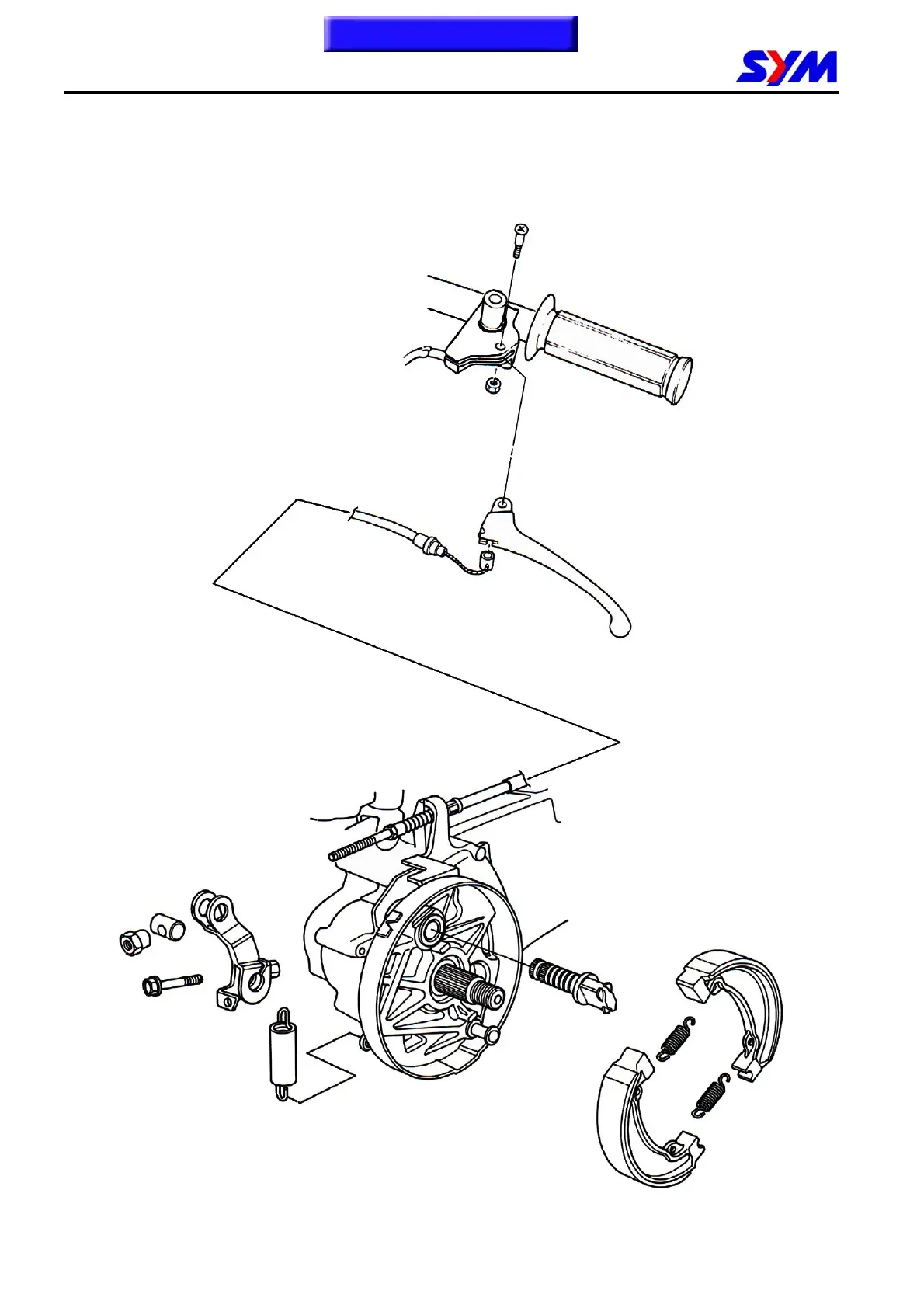 SYM