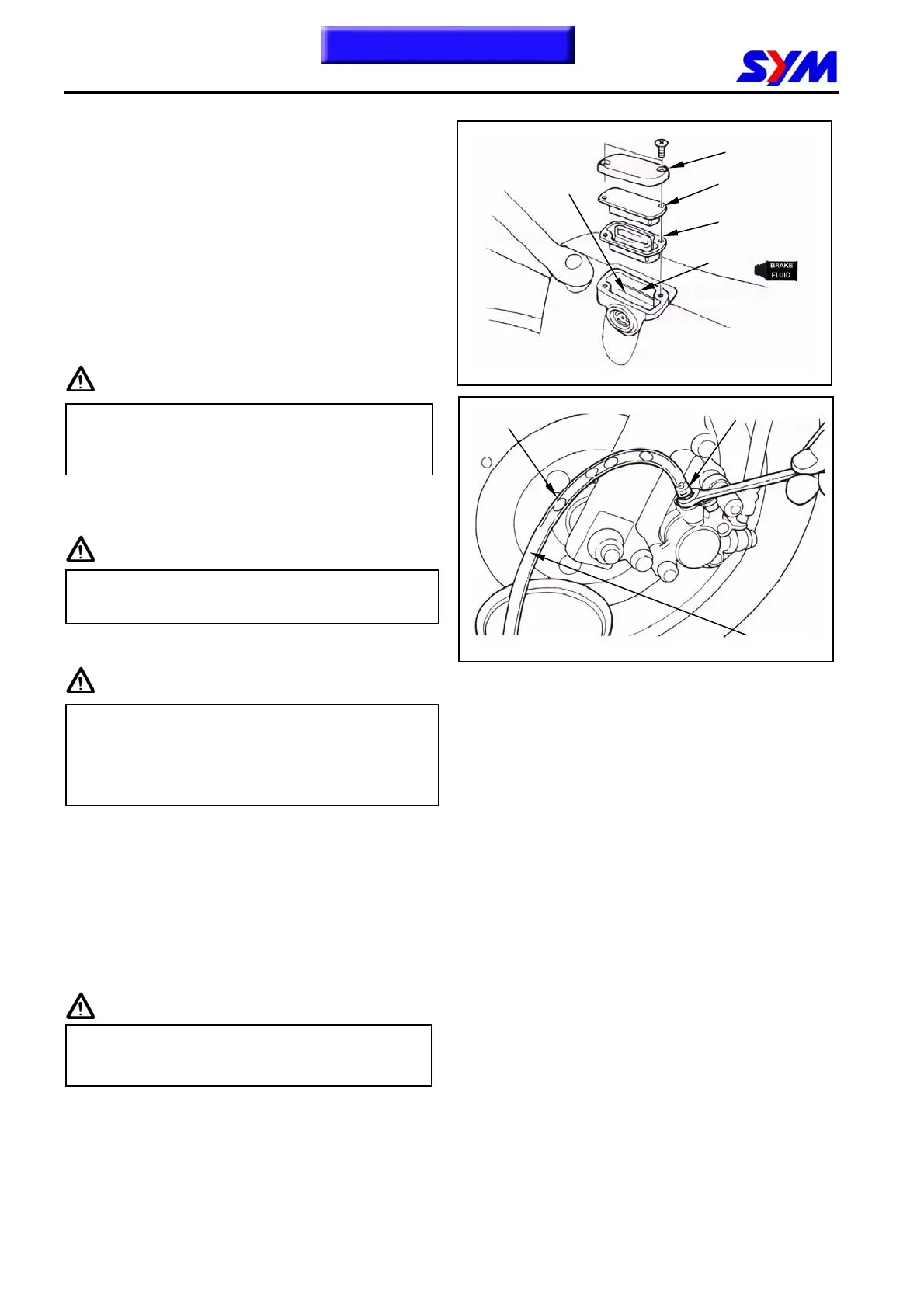 SYM

BRAKE FLUID