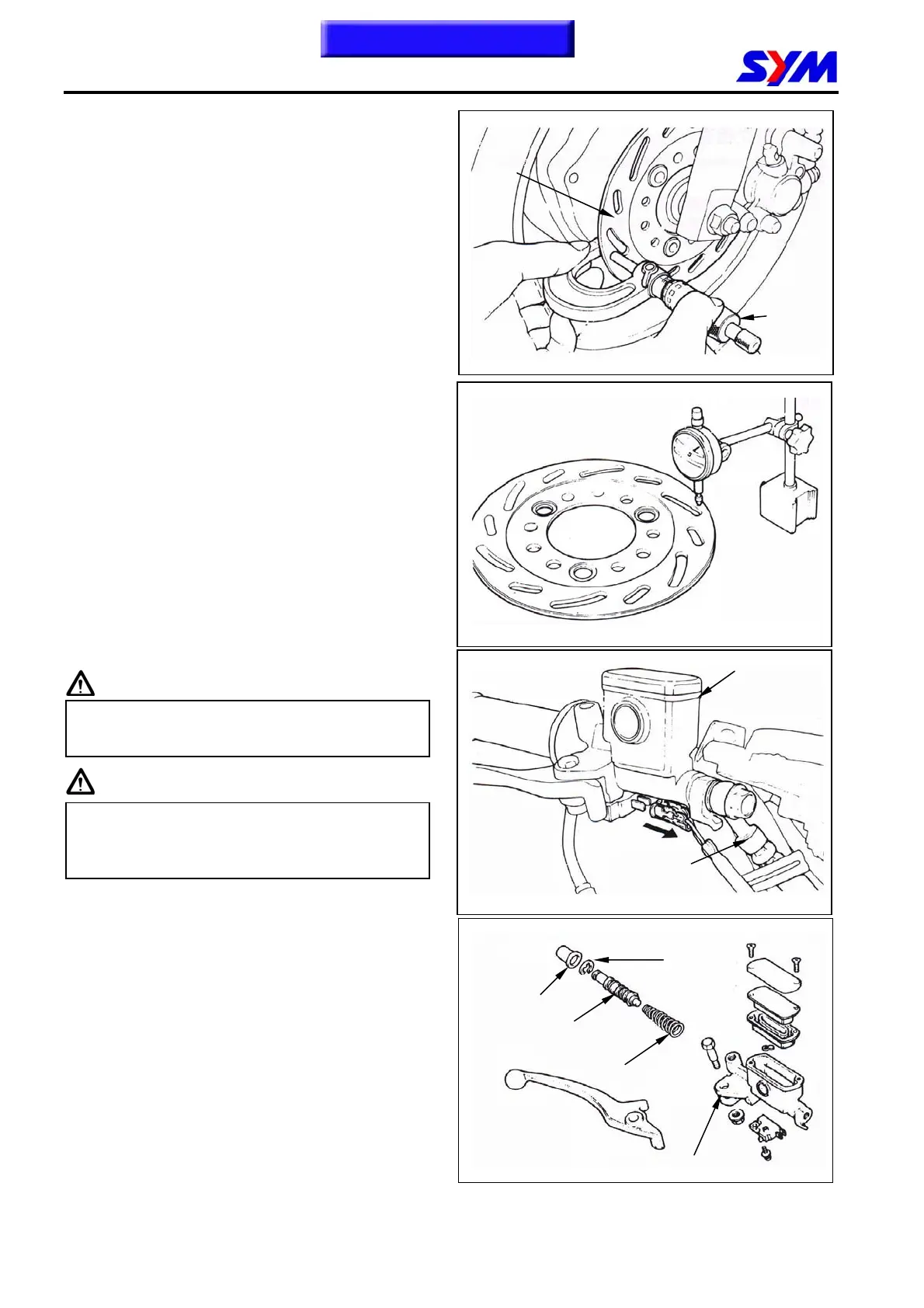 SYM