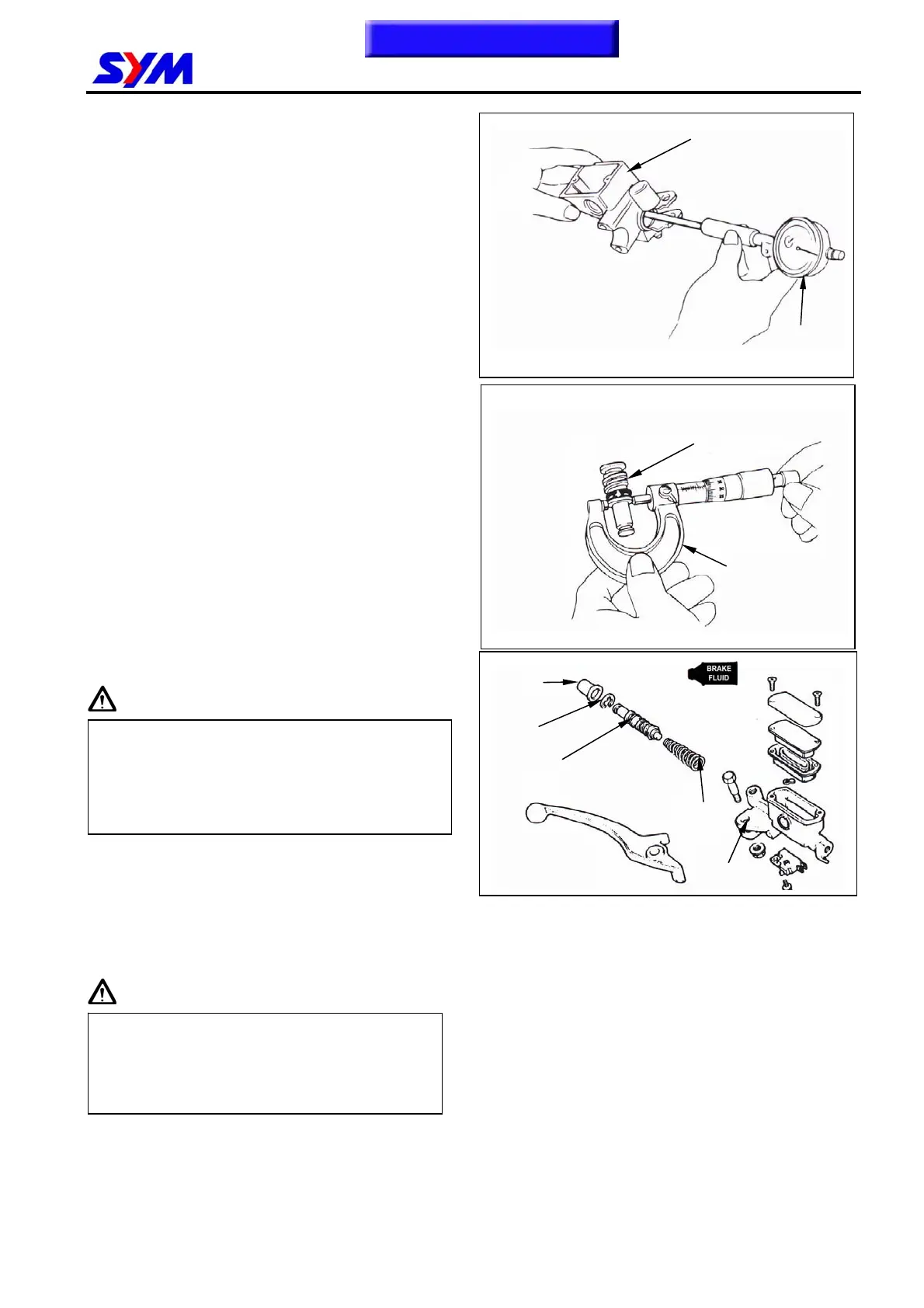 SYM

BRAKE FLUID