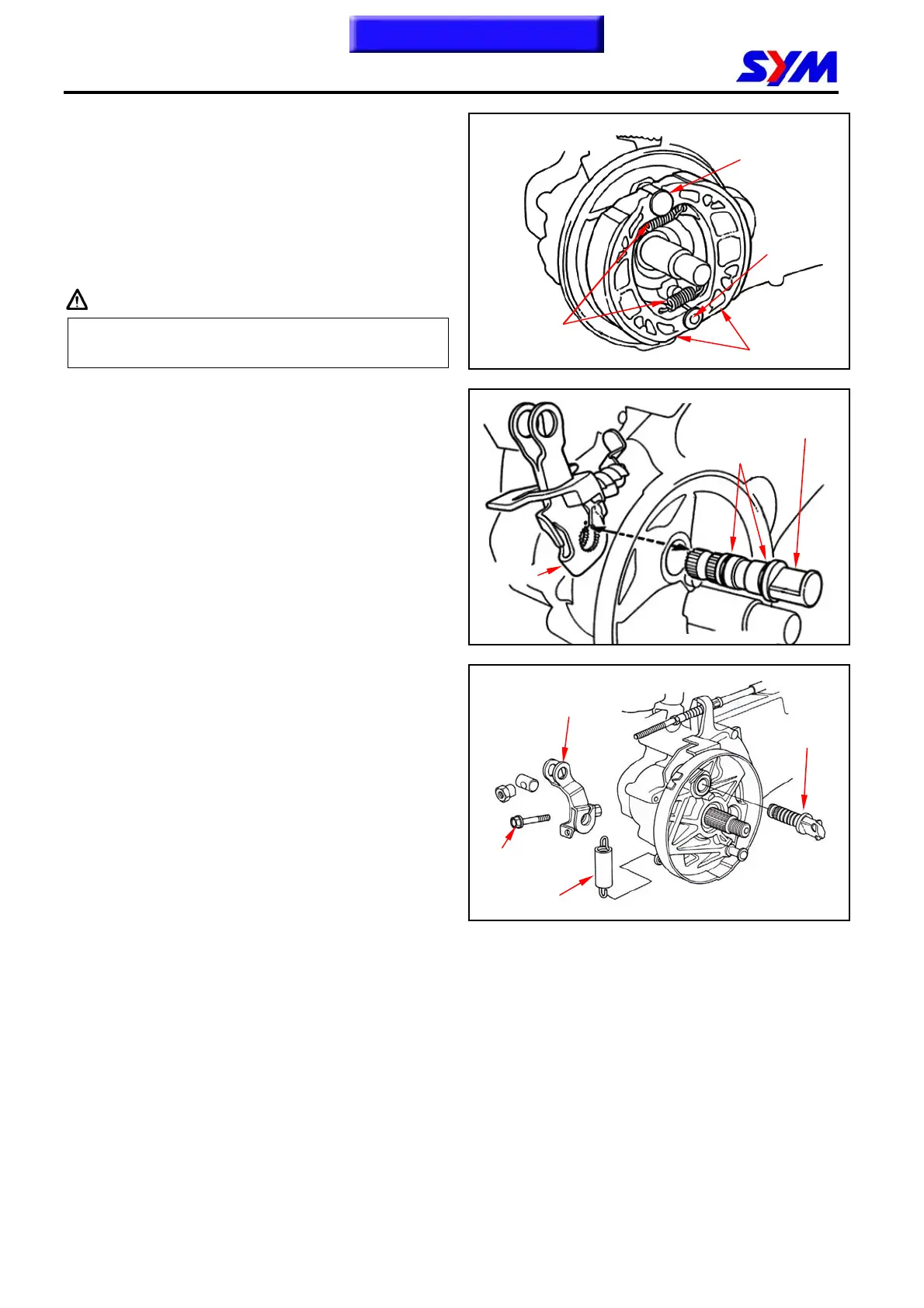 SYM