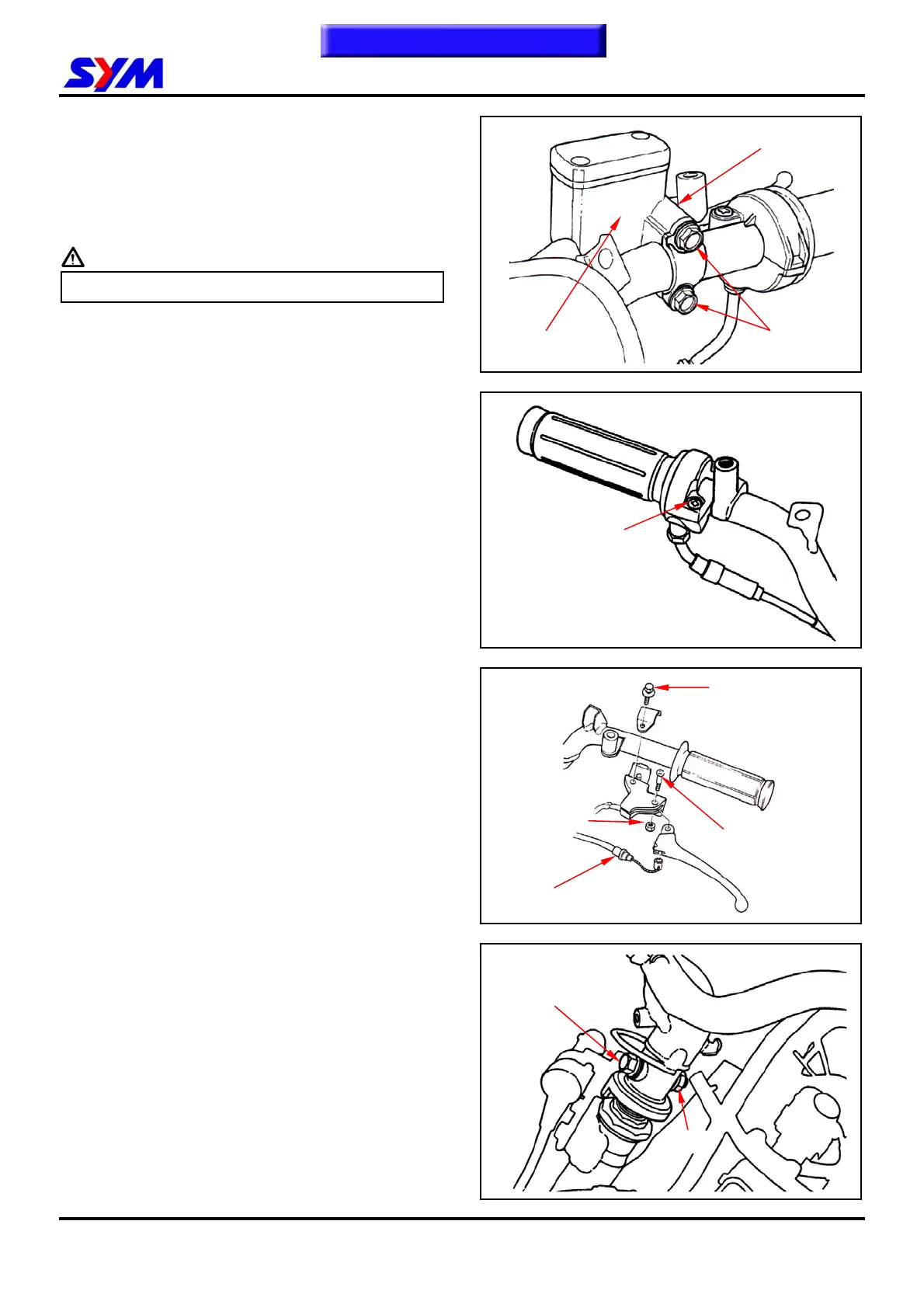 SYM